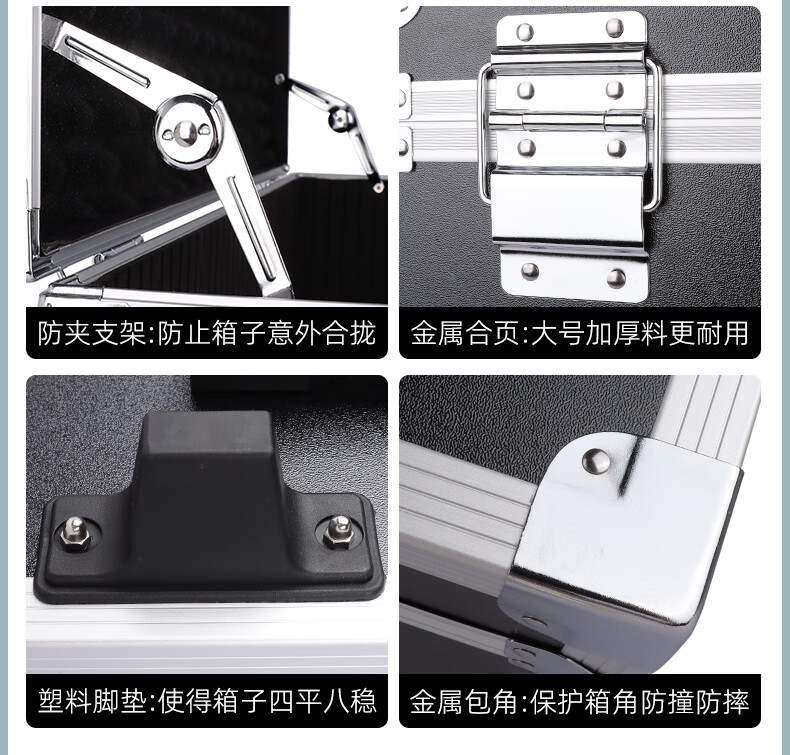 防夹支架:防止箱子意外合拢

金属合页:大号加厚料更耐用

塑料脚垫:使得箱子四平八稳

金属包角:保护箱角防撞防摔