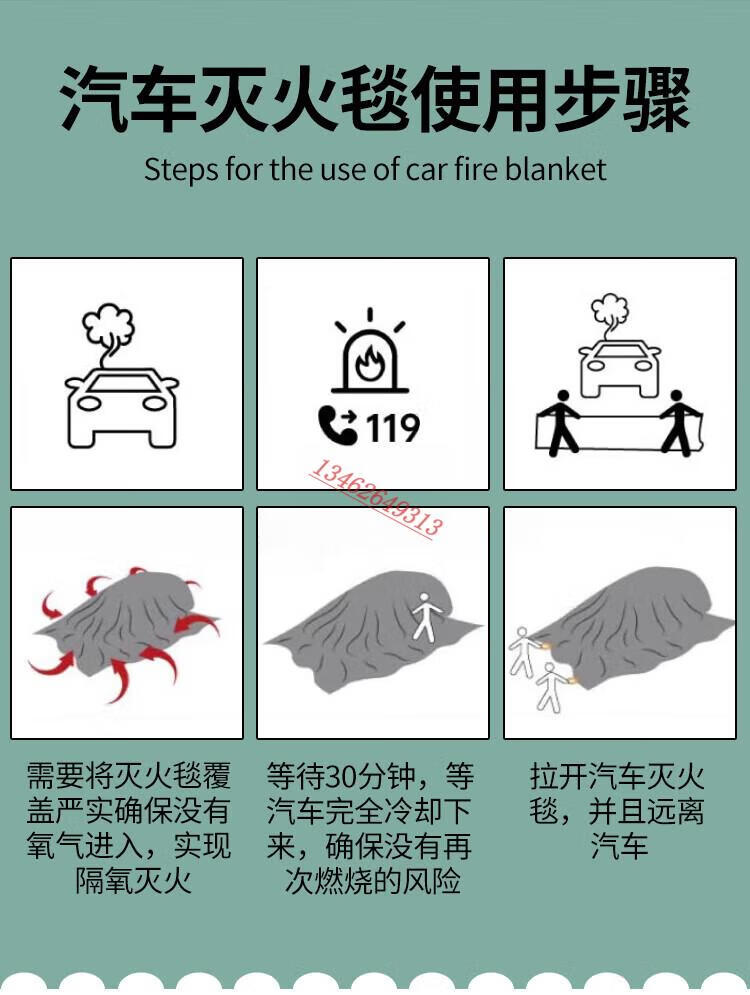 汽车灭火毯使用步骤

Steps for the use of car fire blanket

119

13462649313

需要将灭火毯覆盖严实确保没有氧气进入，实现隔氧灭火

等待30分钟，等汽车完全冷却下来，确保没有再次燃烧的风险

拉开汽车灭火毯，并且远离汽车