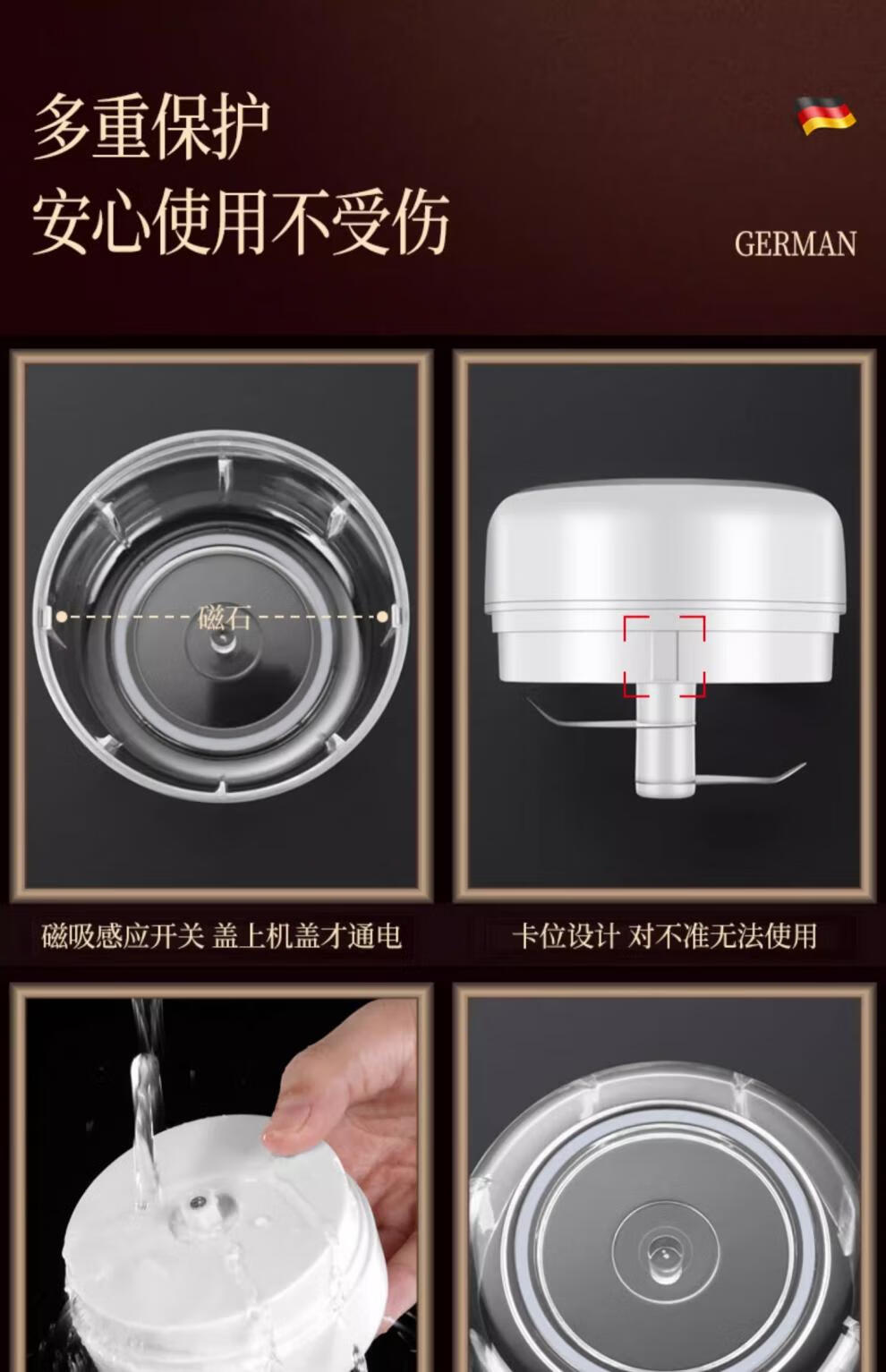 多重保护
安心使用不受伤

GERMAN

磁石

磁吸感应开关 盖上机盖才通电

卡位设计 对不准无法使用