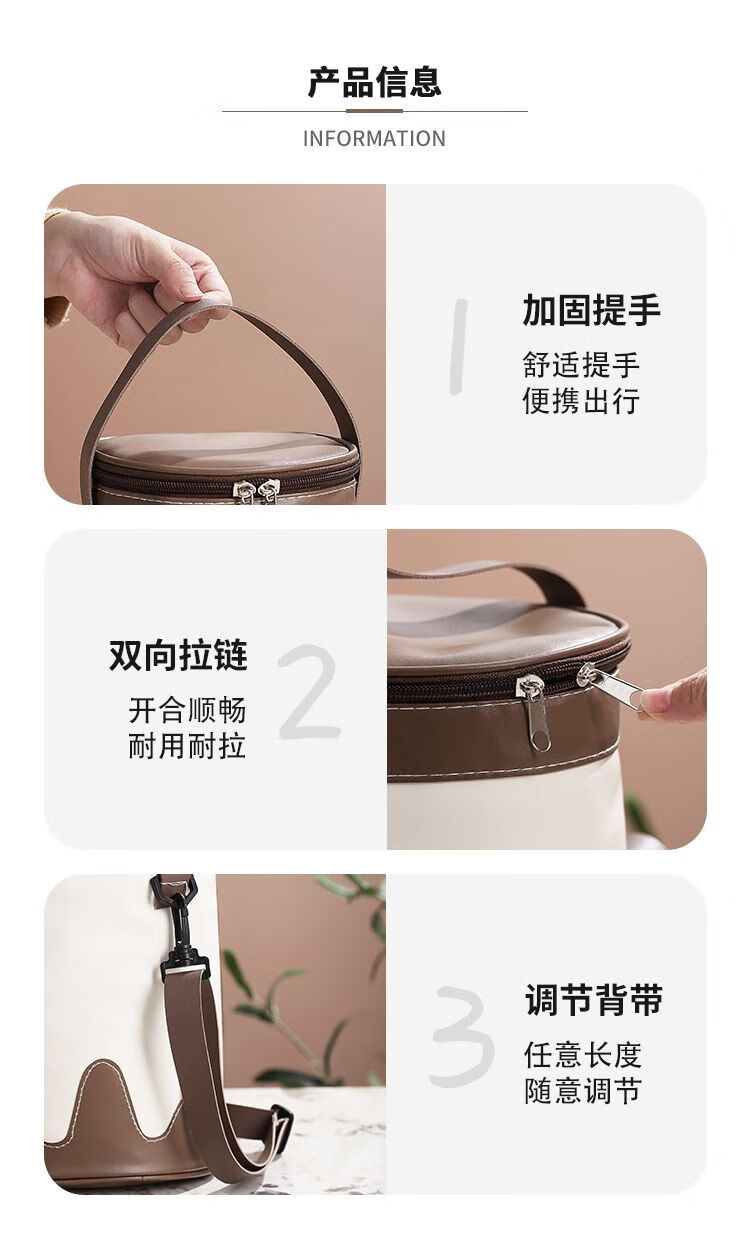 产品信息

INFORMATION

1

加固提手

舒适提手
便携出行

双向拉链

开合顺畅
耐用耐拉

2

3

调节背带

任意长度
随意调节