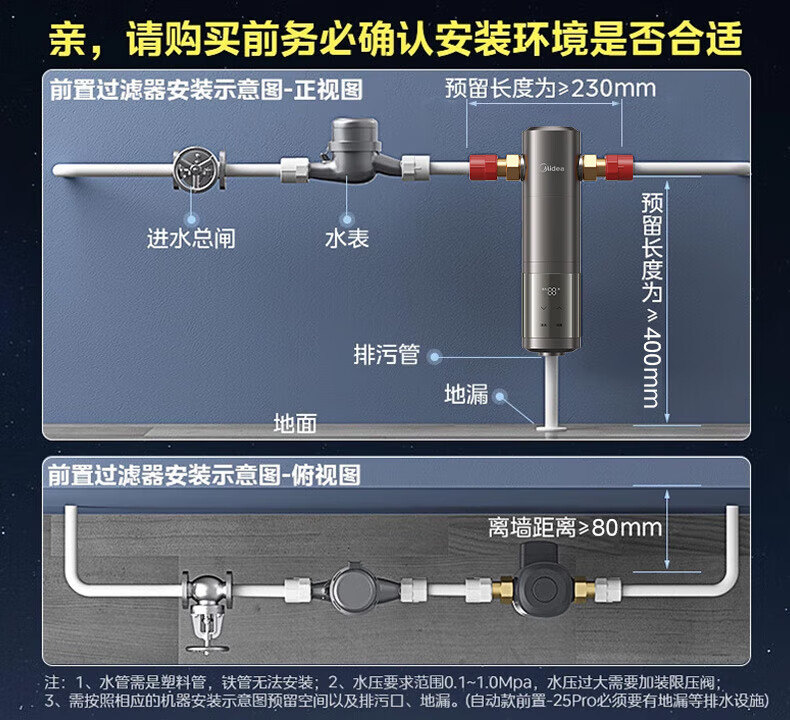 亲，请购买前务必确认安装环境是否合适

前置过滤器安装示意图-正视图

预留长度为≥230mm

Midea

进水总闸

水表

预留长度为≥400mm

排污管

地漏

地面

前置过滤器安装示意图-俯视图

离墙距离≥80mm

注：1、水管需是塑料管，铁管无法安装；2、水压要求范围0.1~1.0Mpa，水压过大需要加装限压阀；3、需按照相应的机器安装示意图预留空间以及排污口、地漏。(自动款前置-25Pro必须要有地漏等排水设施)