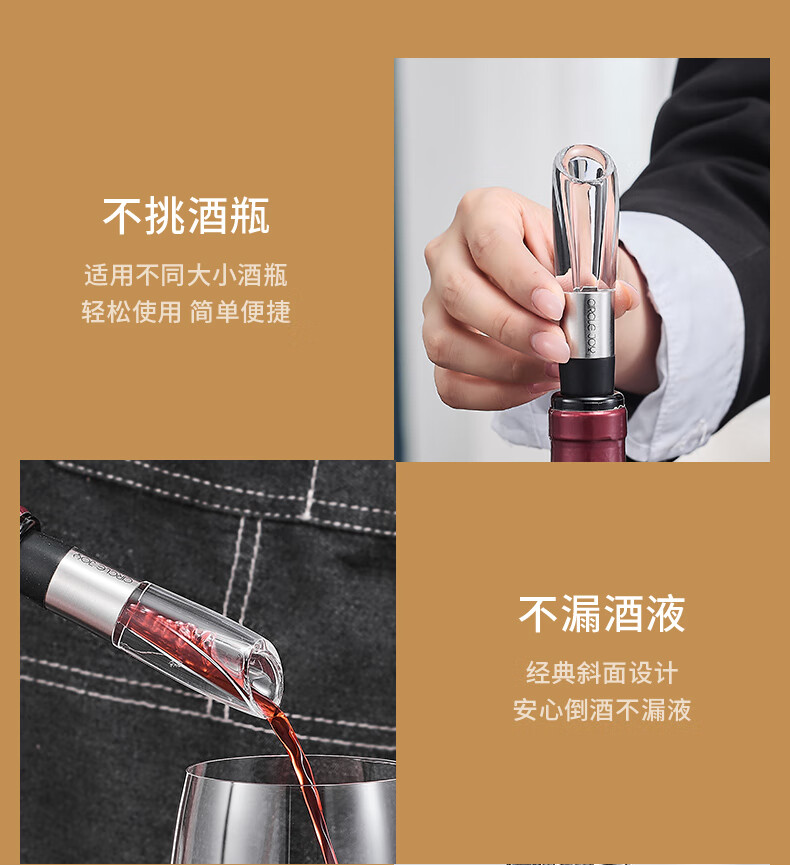 不挑酒瓶

适用不同大小酒瓶
轻松使用 简单便捷

circle joy

circle joy

不漏酒液

经典斜面设计
安心倒酒不漏液