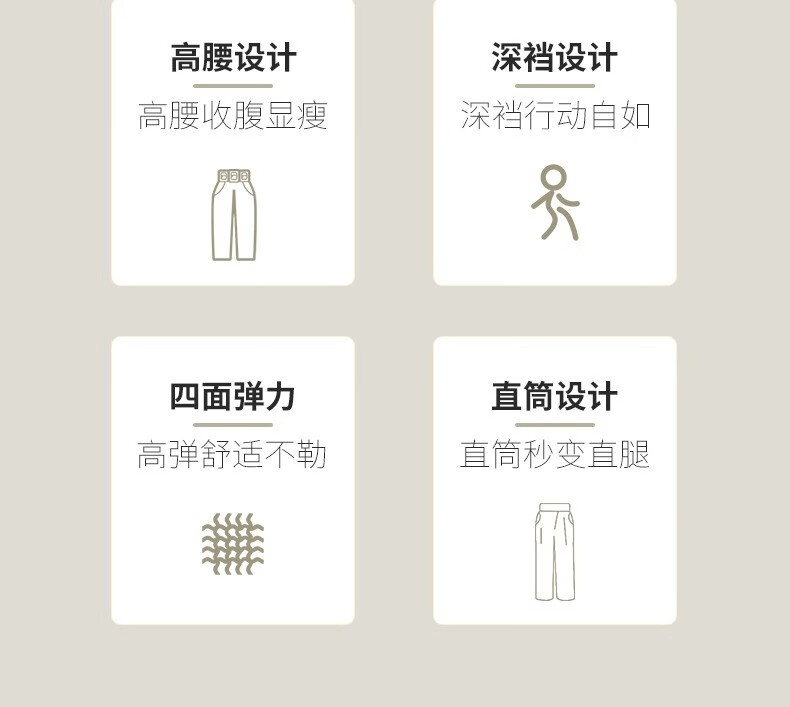 高腰设计

高腰收腹显瘦

深裆设计

深裆行动自如

四面弹力

高弹舒适不勒

直筒设计

直筒秒变直腿