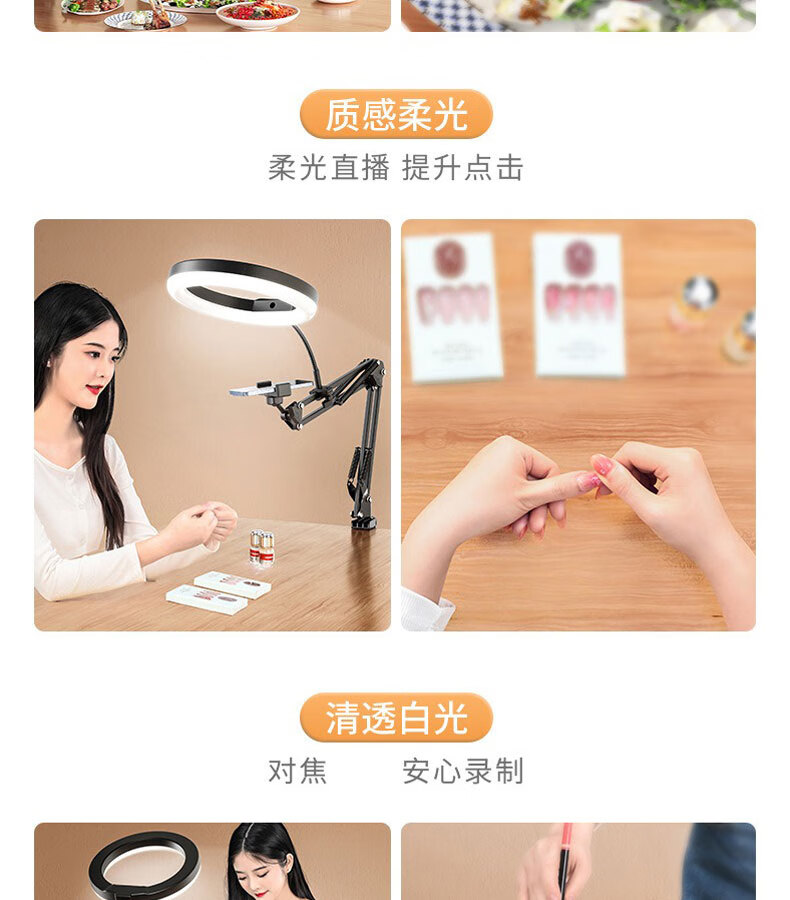 质感柔光

柔光直播 提升点击

清透白光

对焦 安心录制