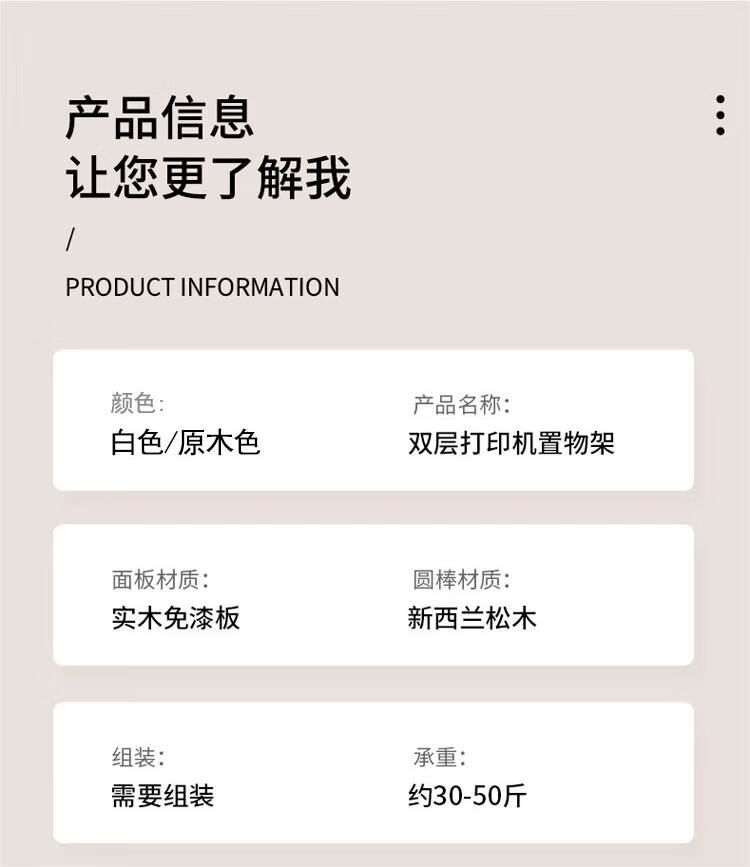 产品信息
让您更了解我

/

PRODUCT INFORMATION

颜色:
白色/原木色

产品名称:
双层打印机置物架

面板材质:
实木免漆板

圆棒材质:
新西兰松木

组装:
需要组装

承重:
约30-50斤