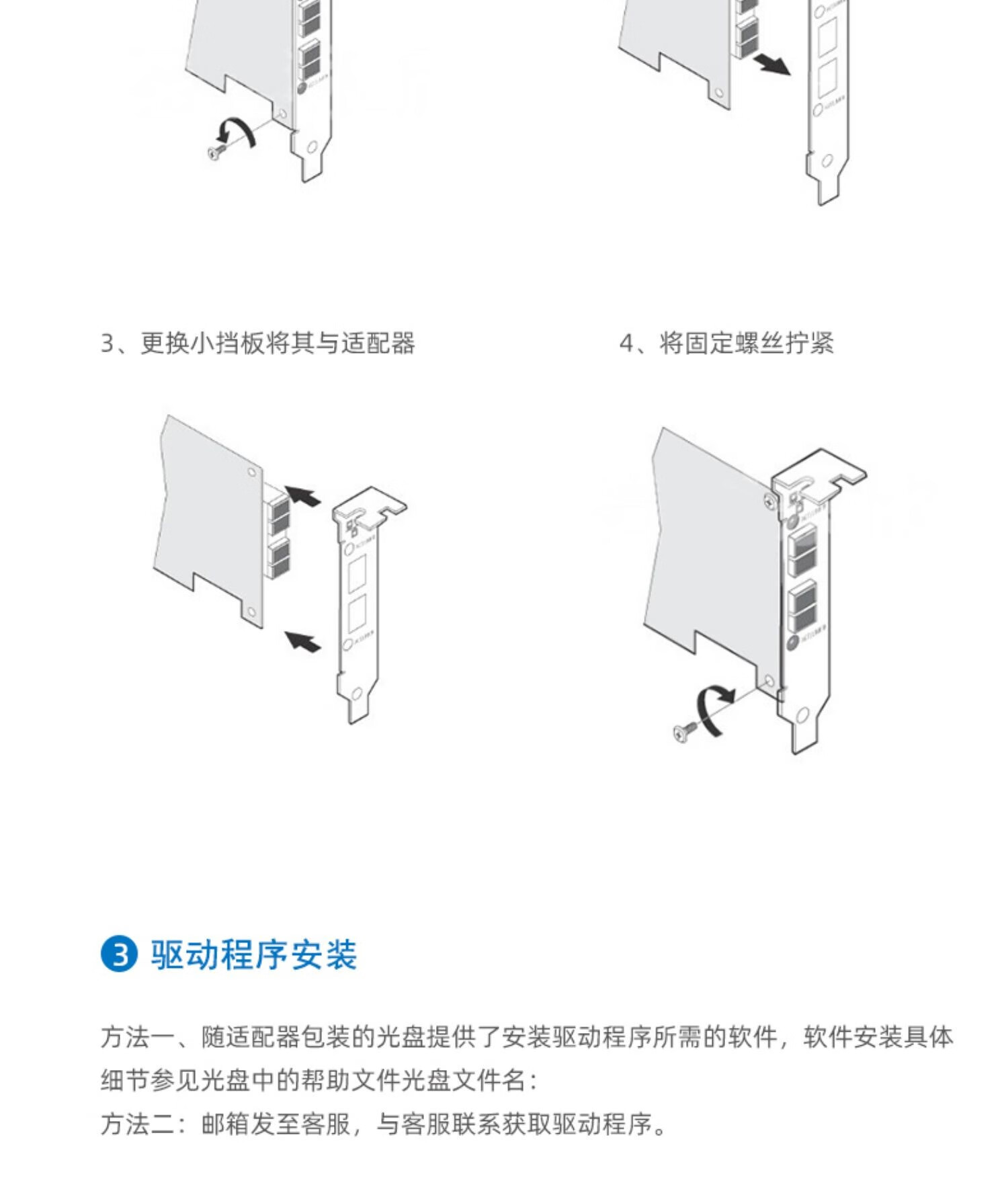 3、更换小挡板将其与适配器

4、将固定螺丝拧紧

3 驱动程序安装

方法一、随适配器包装的光盘提供了安装驱动程序所需的软件，软件安装具体细节参见光盘中的帮助文件光盘文件名：

方法二：邮箱发至客服，与客服联系获取驱动程序。