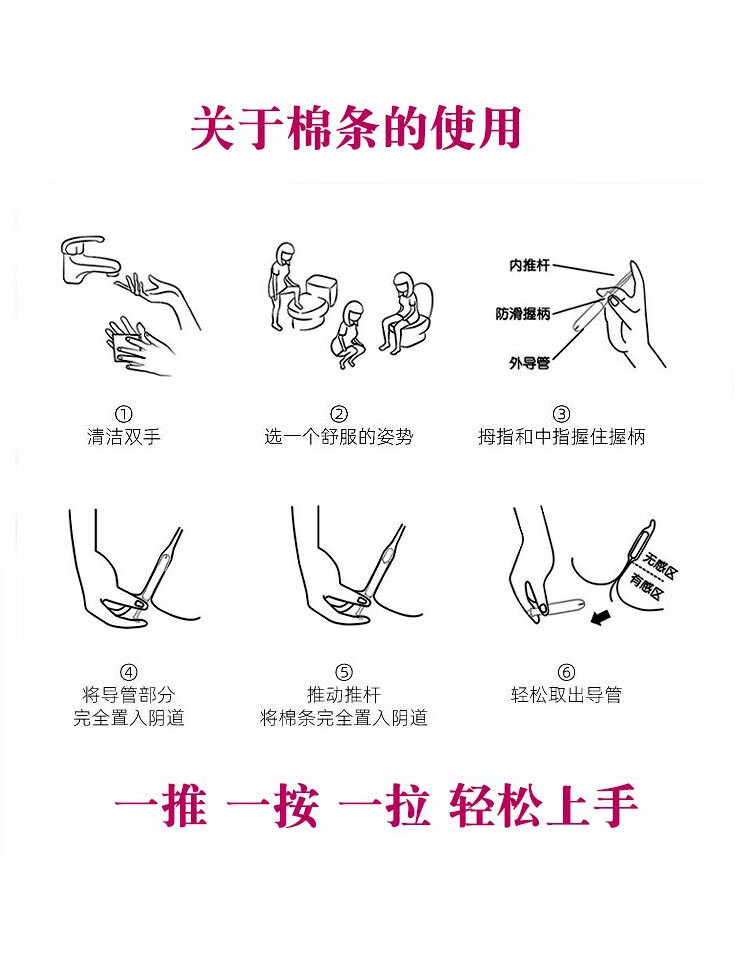 关于棉条的使用

内推杆
防滑握柄
外导管

①
清洁双手

②
选一个舒服的姿势

③
拇指和中指握住握柄

无感区
有感区

④
将导管部分
完全置入阴道

⑤
推动推杆
将棉条完全置入阴道

⑥
轻松取出导管

一推 一按 一拉 轻松上手