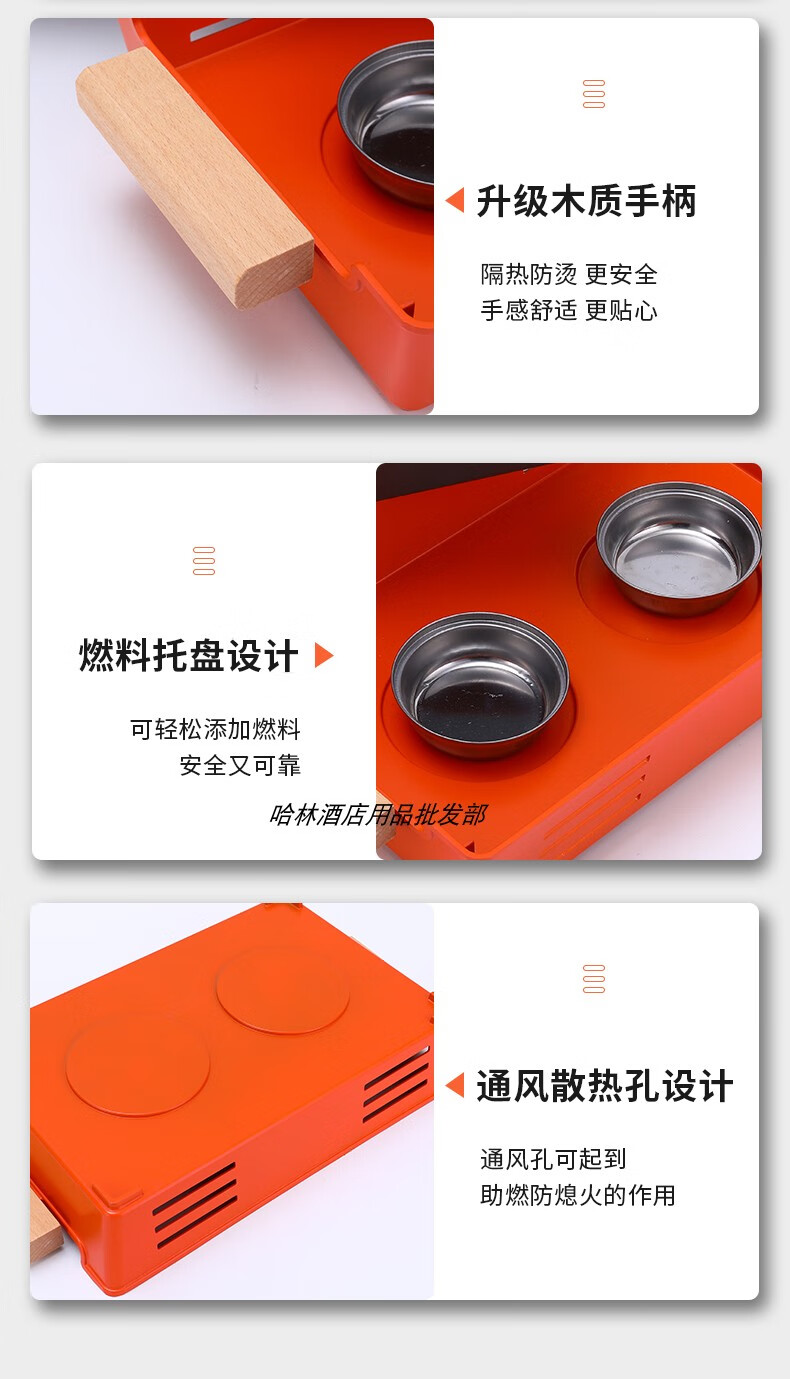 升级木质手柄

隔热防烫 更安全
手感舒适 更贴心

燃料托盘设计

可轻松添加燃料
安全又可靠

哈林酒店用品批发部

通风散热孔设计

通风孔可起到
助燃防熄火的作用