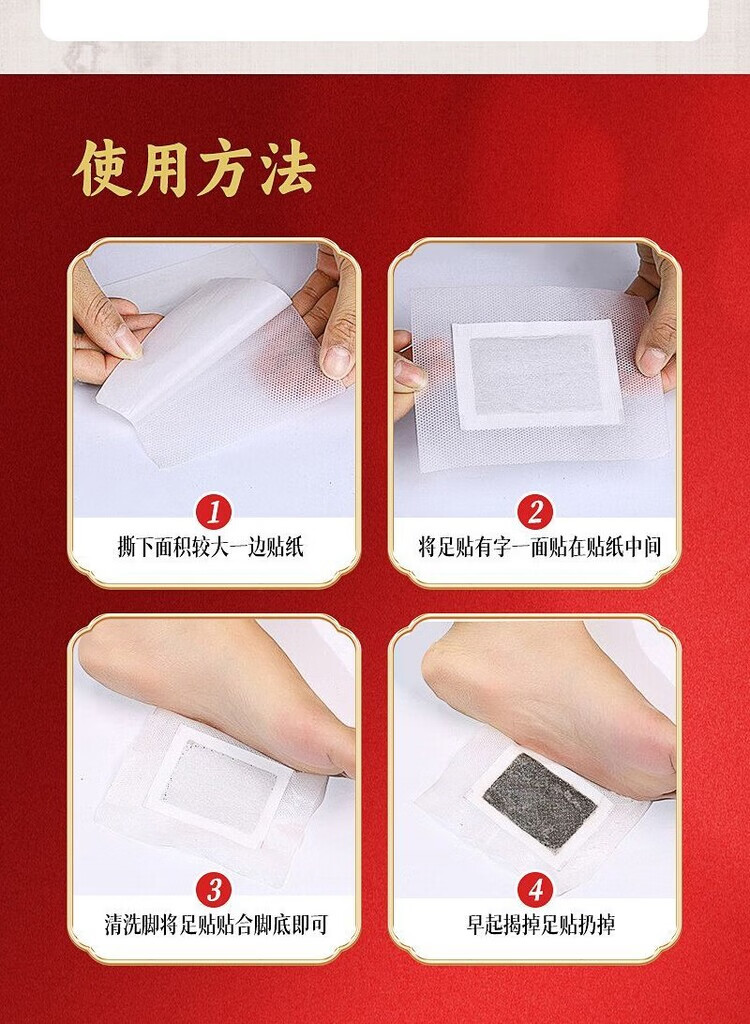 使用方法

1
撕下面积较大一边贴纸

2
将足贴有字一面贴在贴纸中间

3
清洗脚将足贴贴合脚底即可

4
早起揭掉足贴扔掉