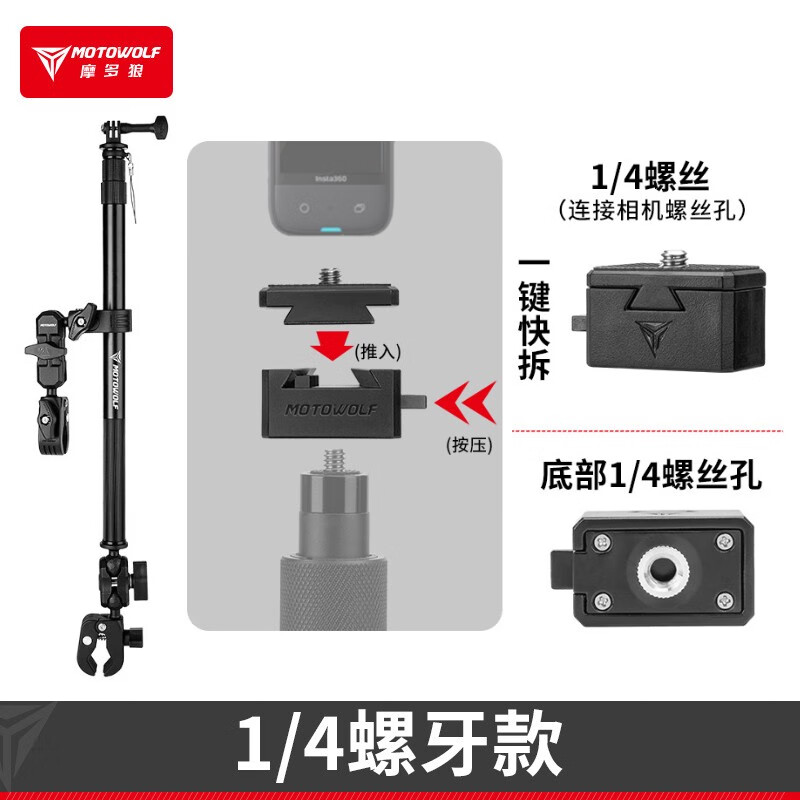 MOTOWOLF
摩多狼

MOTOWOLF

Insta360

(推入)

MOTOWOLF

(按压)

1/4螺丝
(连接相机螺丝孔)

一键快拆

底部1/4螺丝孔

1/4螺牙款