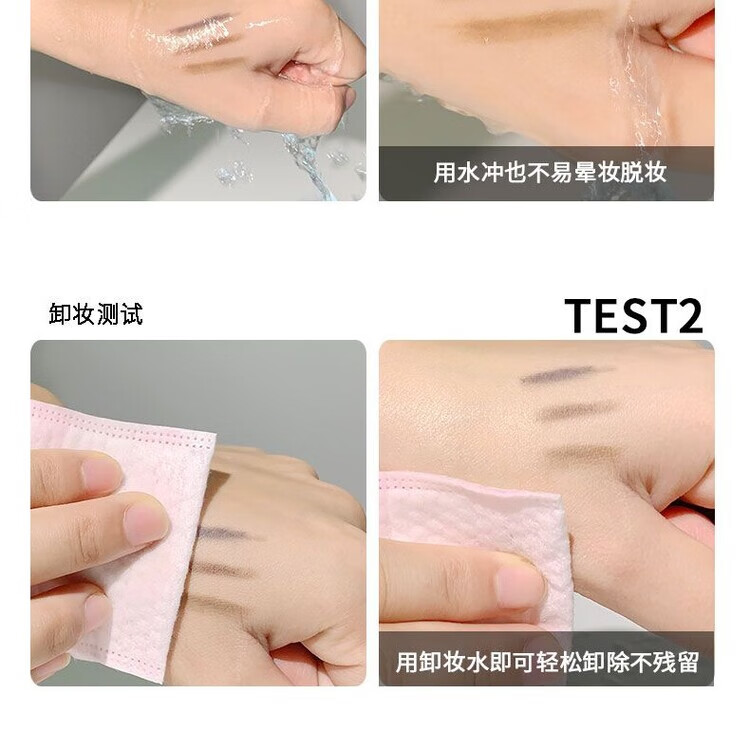 用水冲也不易晕妆脱妆

卸妆测试

TEST2

用卸妆水即可轻松卸除不残留