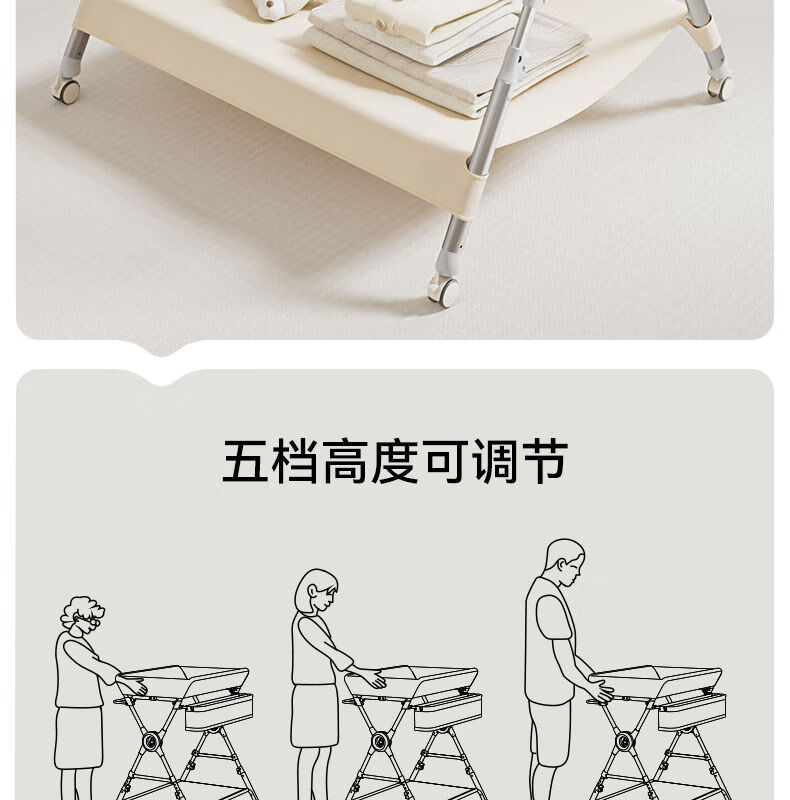 五档高度可调节