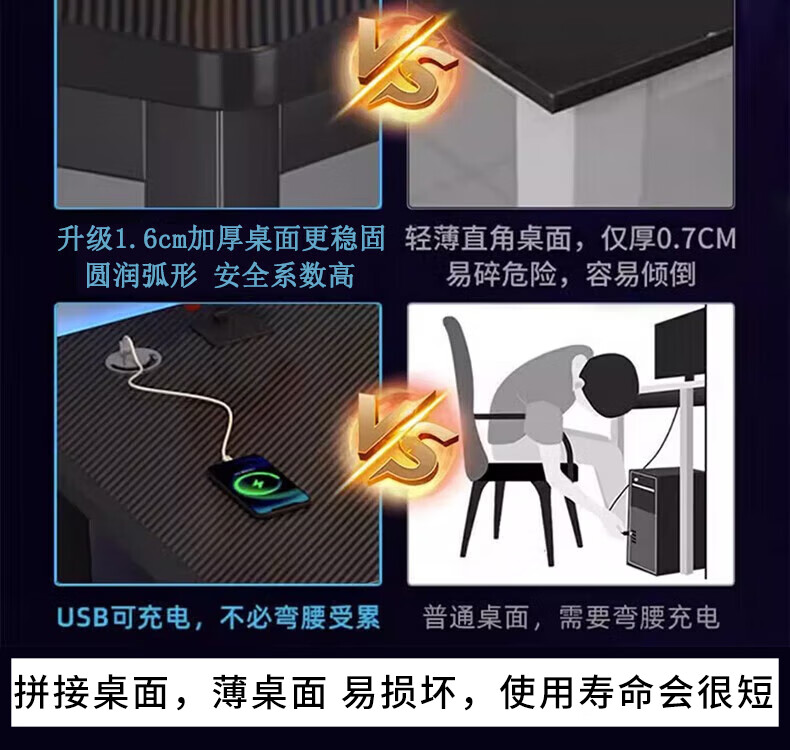 VS

升级1.6cm加厚桌面更稳固
圆润弧形 安全系数高

轻薄直角桌面，仅厚0.7CM
易碎危险，容易倾倒

VS

USB可充电，不必弯腰受累

普通桌面，需要弯腰充电

拼接桌面，薄桌面 易损坏，使用寿命会很短