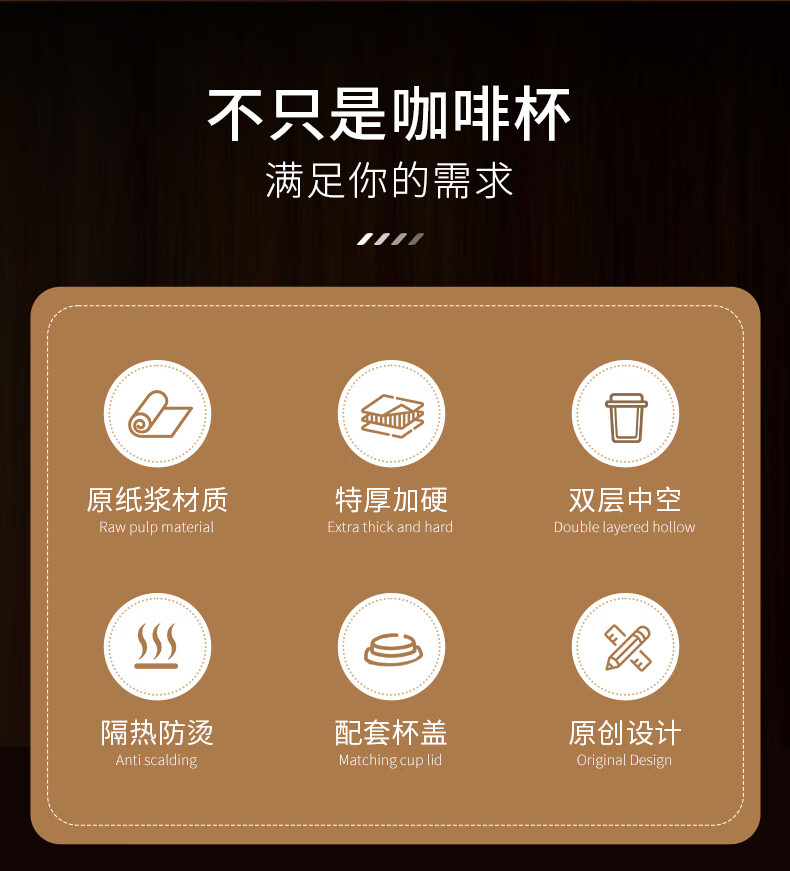 不只是咖啡杯
满足你的需求

原纸浆材质
Raw pulp material

特厚加硬
Extra thick and hard

双层中空
Double layered hollow

隔热防烫
Anti scalding

配套杯盖
Matching cup lid

原创设计
Original Design