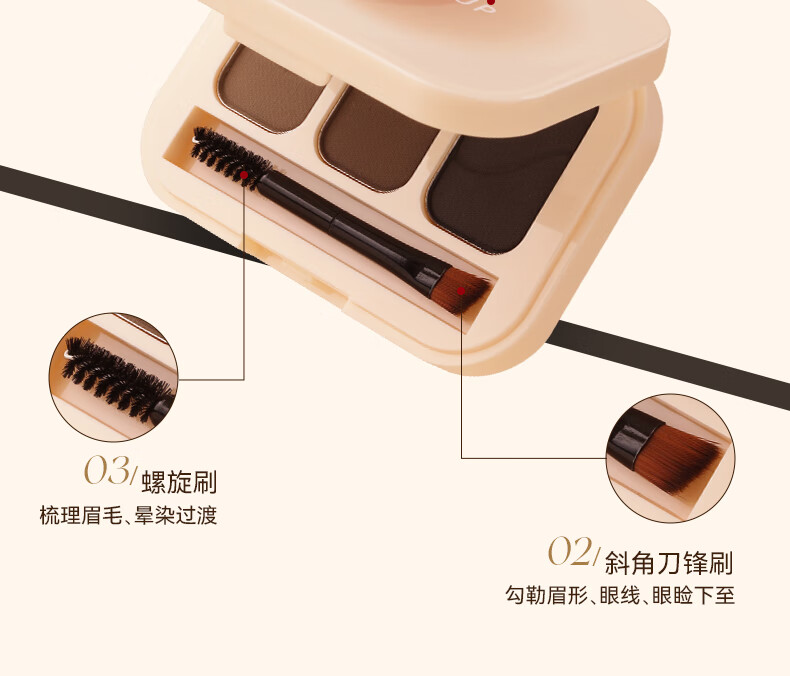 03/ 螺旋刷
梳理眉毛、晕染过渡

02/ 斜角刀锋刷
勾勒眉形、眼线、眼睑下至