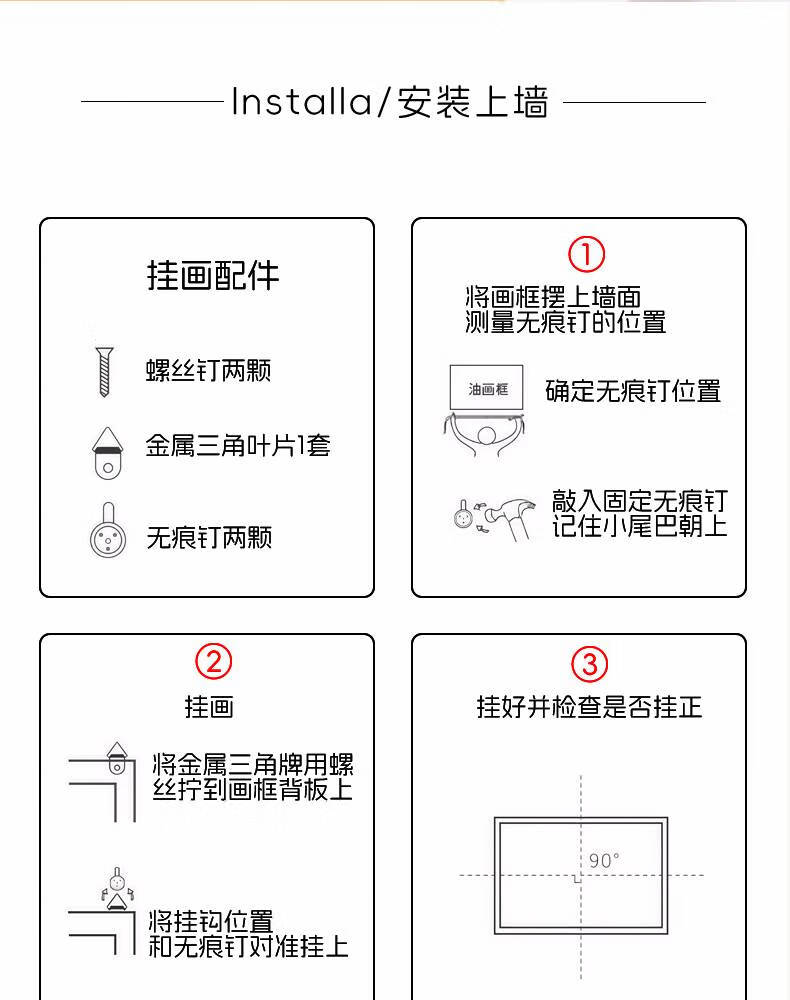 Installa/安装上墙

挂画配件

螺丝钉两颗

金属三角叶片1套

无痕钉两颗

①

将画框摆上墙面
测量无痕钉的位置

油画框

确定无痕钉位置

敲入固定无痕钉
记住小尾巴朝上

②

挂画

将金属三角牌用螺丝拧到画框背板上

将挂钩位置
和无痕钉对准挂上

③

挂好并检查是否挂正

90°