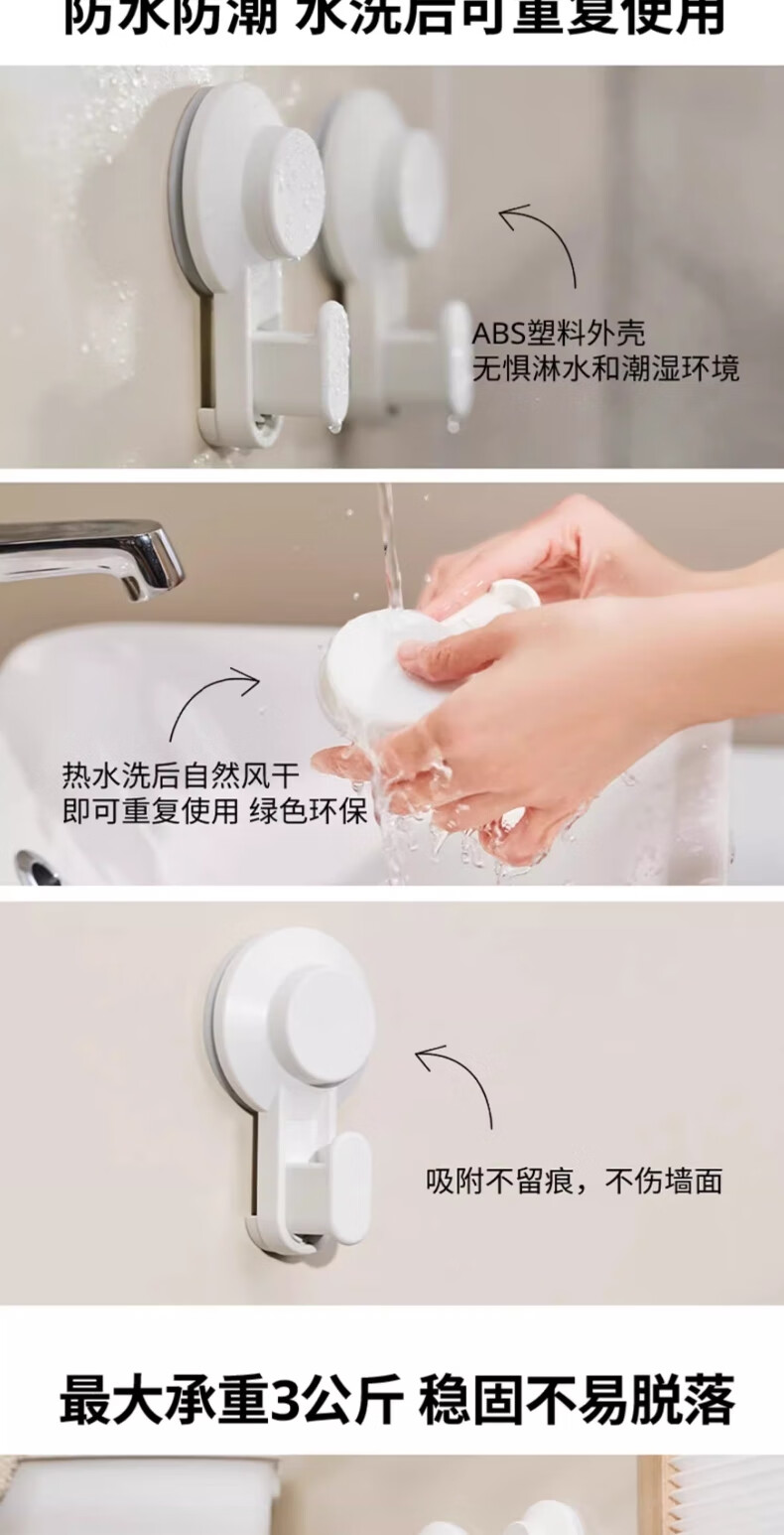 防水防潮 水洗后可重复使用

ABS塑料外壳
无惧淋水和潮湿环境

热水洗后自然风干
即可重复使用 绿色环保

吸附不留痕，不伤墙面

最大承重3公斤 稳固不易脱落