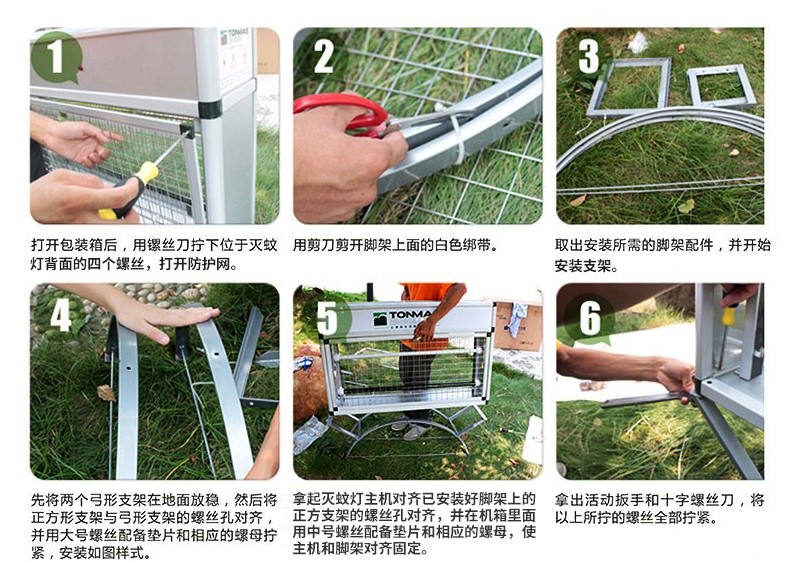 1

TONMA

打开包装箱后，用镙丝刀拧下位于灭蚊灯背面的四个螺丝，打开防护网。

2

用剪刀剪开脚架上面的白色绑带。

3

取出安装所需的脚架配件，并开始安装支架。

4

先将两个弓形支架在地面放稳，然后将正方形支架与弓形支架的螺丝孔对齐，并用大号螺丝配备垫片和相应的螺母拧紧，安装如图样式。

5

TONMA

拿起灭蚊灯主机对齐已安装好脚架上的正方支架的螺丝孔对齐，并在机箱里面用中号螺丝配备垫片和相应的螺母，使主机和脚架对齐固定。

6

拿出活动扳手和十字螺丝刀，将以上所拧的螺丝全部拧紧。