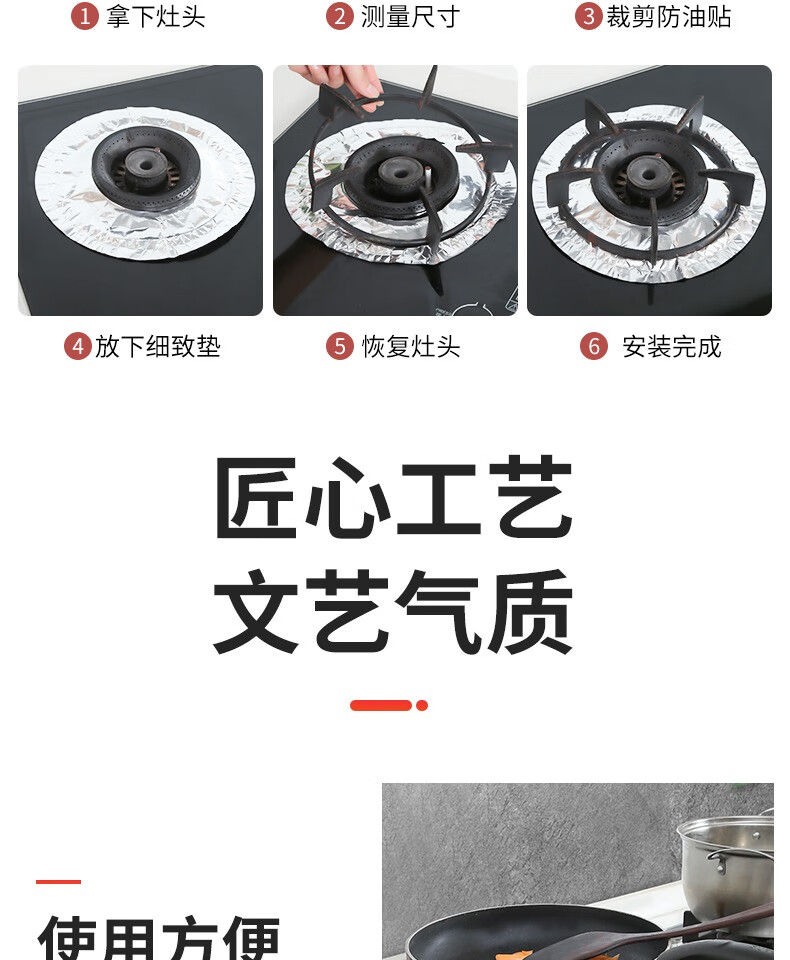 1 拿下灶头
2 测量尺寸
3 裁剪防油贴

4 放下细致垫
5 恢复灶头
6 安装完成

匠心工艺
文艺气质

使用方便