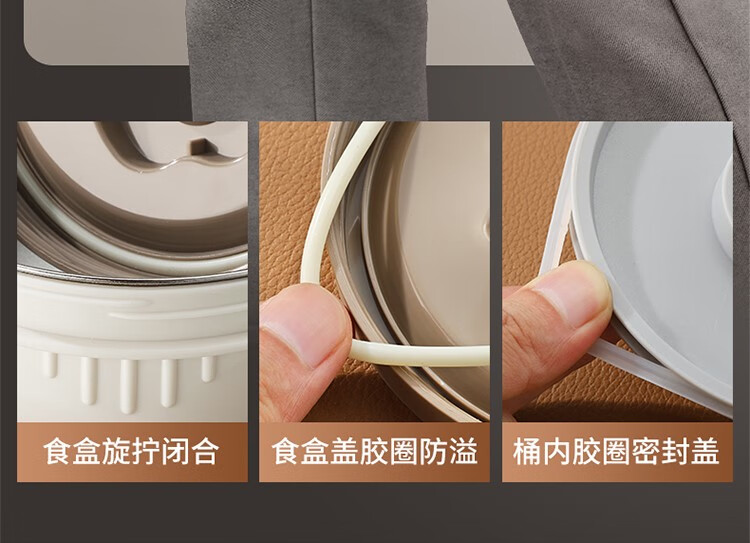 食盒旋拧闭合

食盒盖胶圈防溢

桶内胶圈密封盖