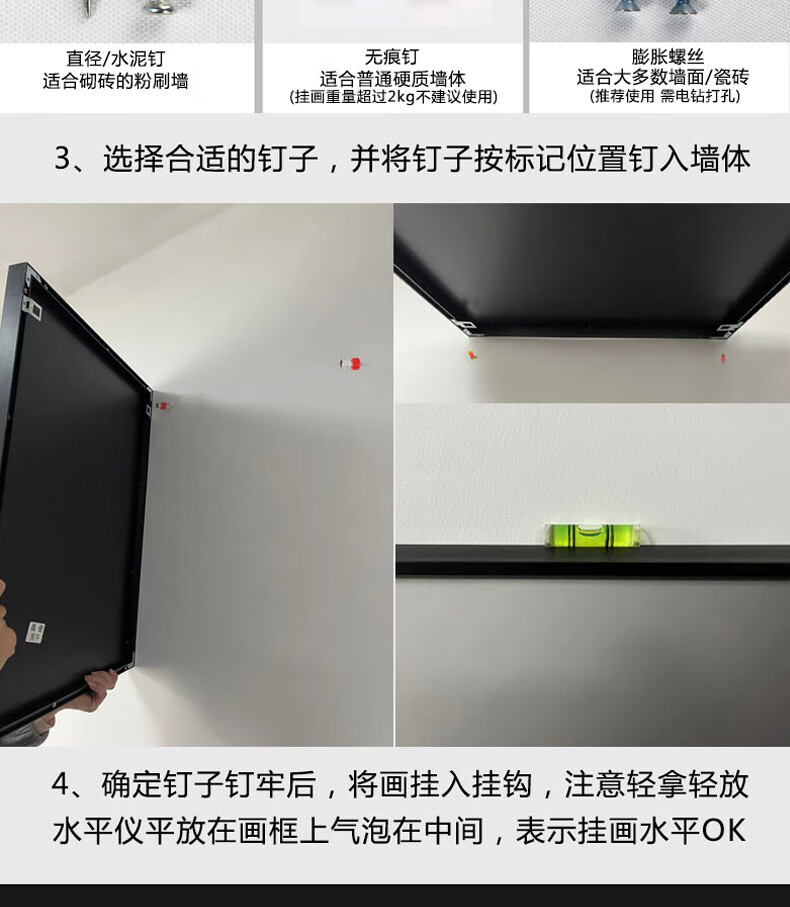 直径/水泥钉
适合砌砖的粉刷墙

无痕钉
适合普通硬质墙体
(挂画重量超过2kg不建议使用)

膨胀螺丝
适合大多数墙面/瓷砖
(推荐使用 需电钻打孔)

3、选择合适的钉子，并将钉子按标记位置钉入墙体

4、确定钉子钉牢后，将画挂入挂钩，注意轻拿轻放
水平仪平放在画框上气泡在中间，表示挂画水平OK