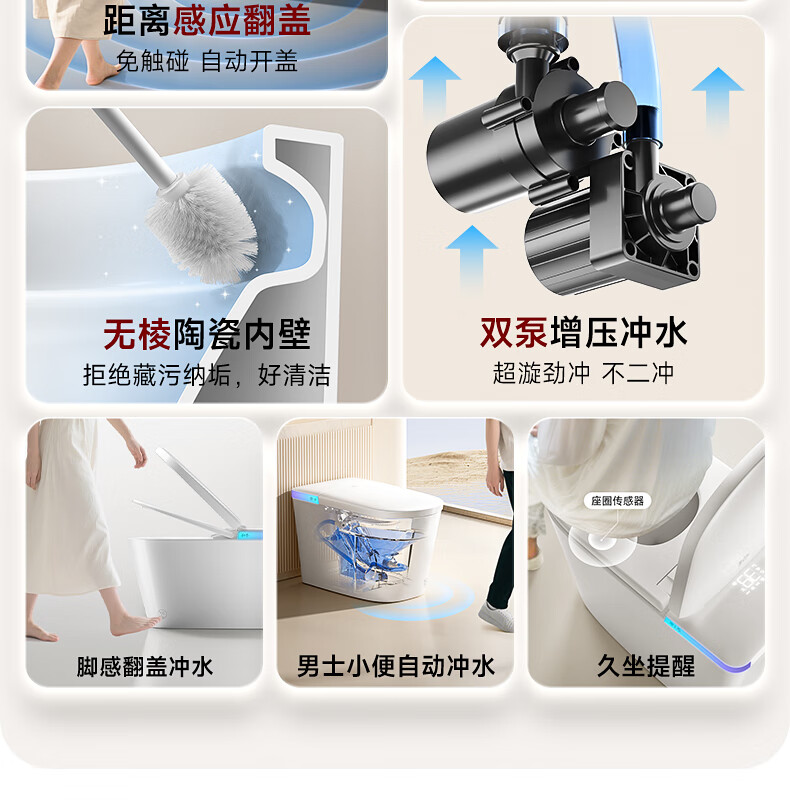 距离感应翻盖
免触碰 自动开盖

无棱陶瓷内壁
拒绝藏污纳垢，好清洁

双泵增压冲水
超漩劲冲 不二冲

脚感翻盖冲水

男士小便自动冲水

座圈传感器
久坐提醒