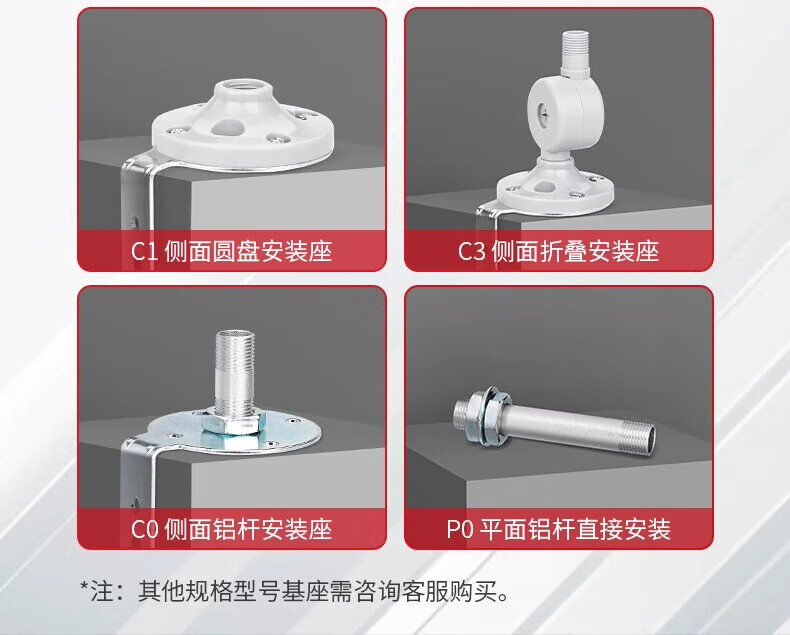 C1 侧面圆盘安装座

C3 侧面折叠安装座

C0 侧面铝杆安装座

P0 平面铝杆直接安装

*注：其他规格型号基座需咨询客服购买。