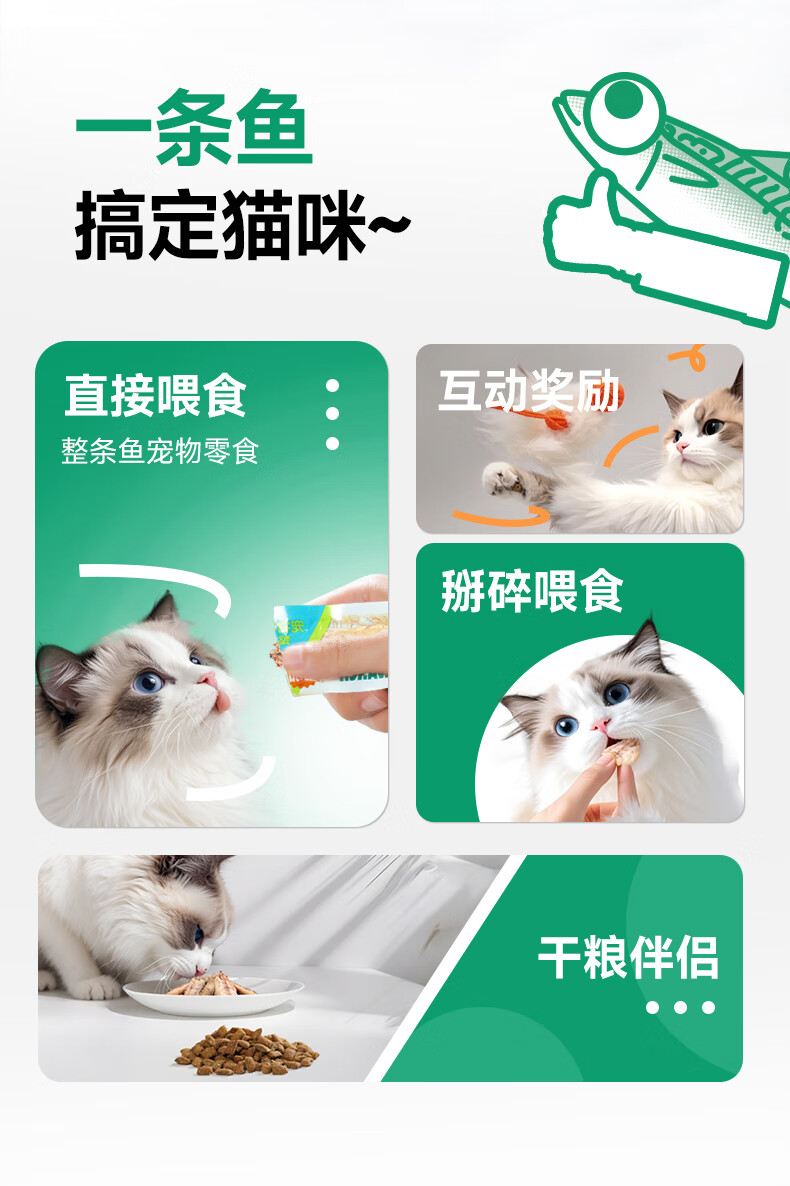 一条鱼
搞定猫咪~

直接喂食
整条鱼宠物零食

互动奖励

掰碎喂食

干粮伴侣