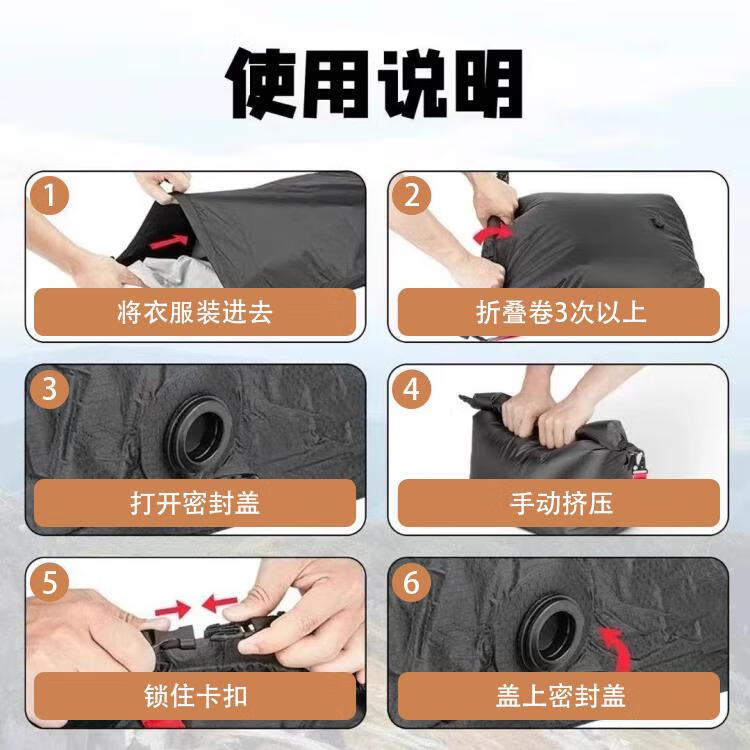 使用说明

1
将衣服装进去

2
折叠卷3次以上

3
打开密封盖

4
手动挤压

5
锁住卡扣

6
盖上密封盖