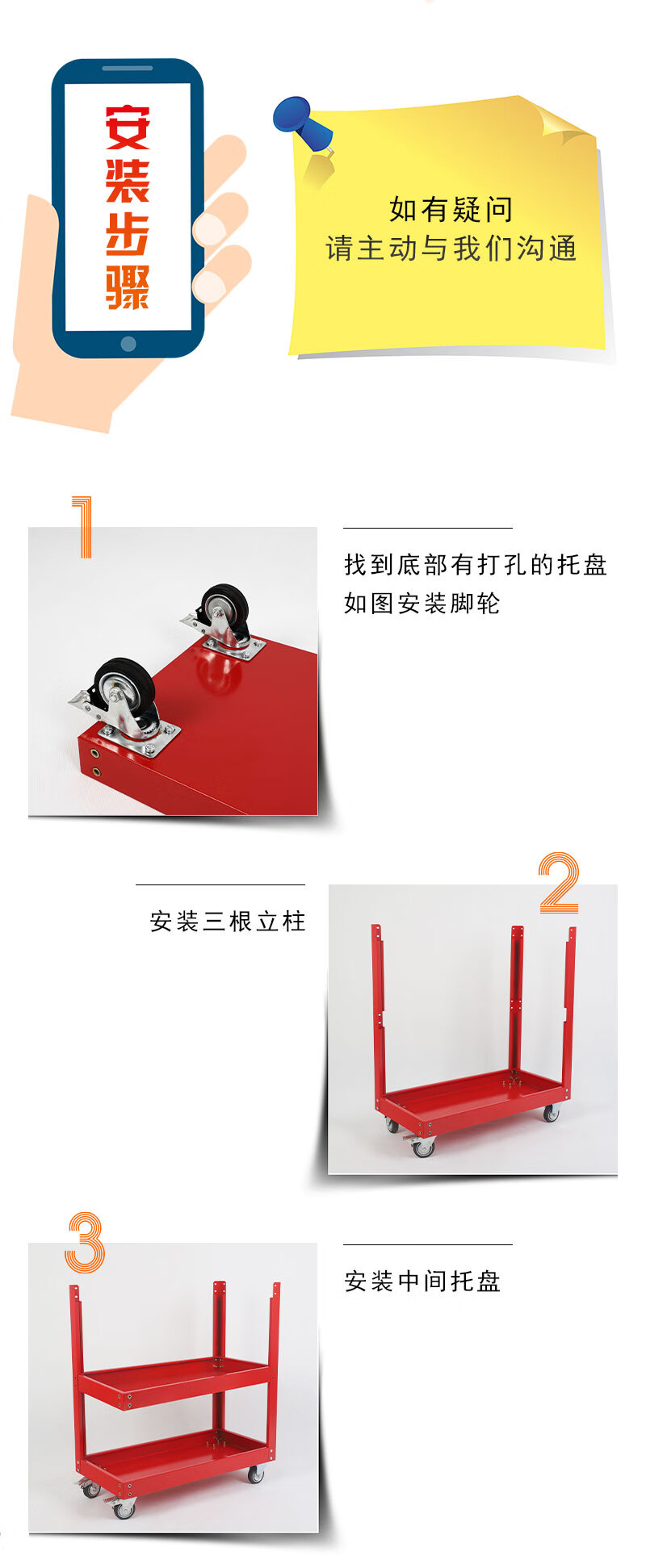 安装步骤

如有疑问
请主动与我们沟通

1

找到底部有打孔的托盘
如图安装脚轮

2

安装三根立柱

3

安装中间托盘