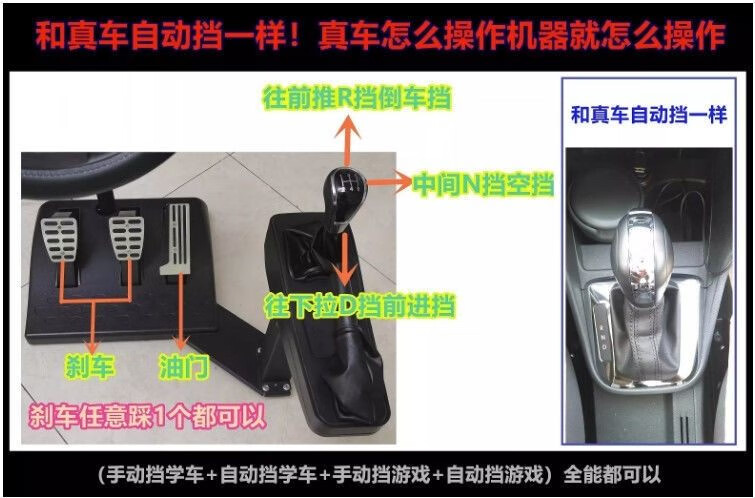 和真车自动挡一样！真车怎么操作机器就怎么操作

往前推R挡倒车挡

中间N挡空挡

往下拉D挡前进挡

刹车

油门

刹车任意踩1个都可以

和真车自动挡一样

（手动挡学车+自动挡学车+手动挡游戏+自动挡游戏）全能都可以