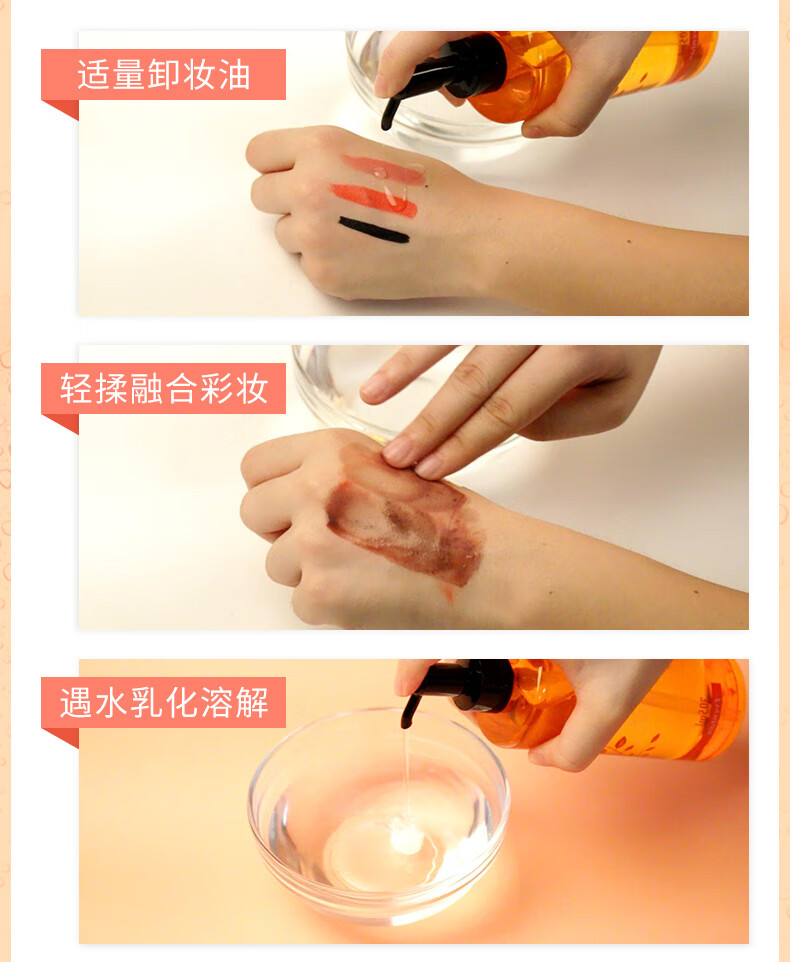 适量卸妆油

轻揉融合彩妆

遇水乳化溶解