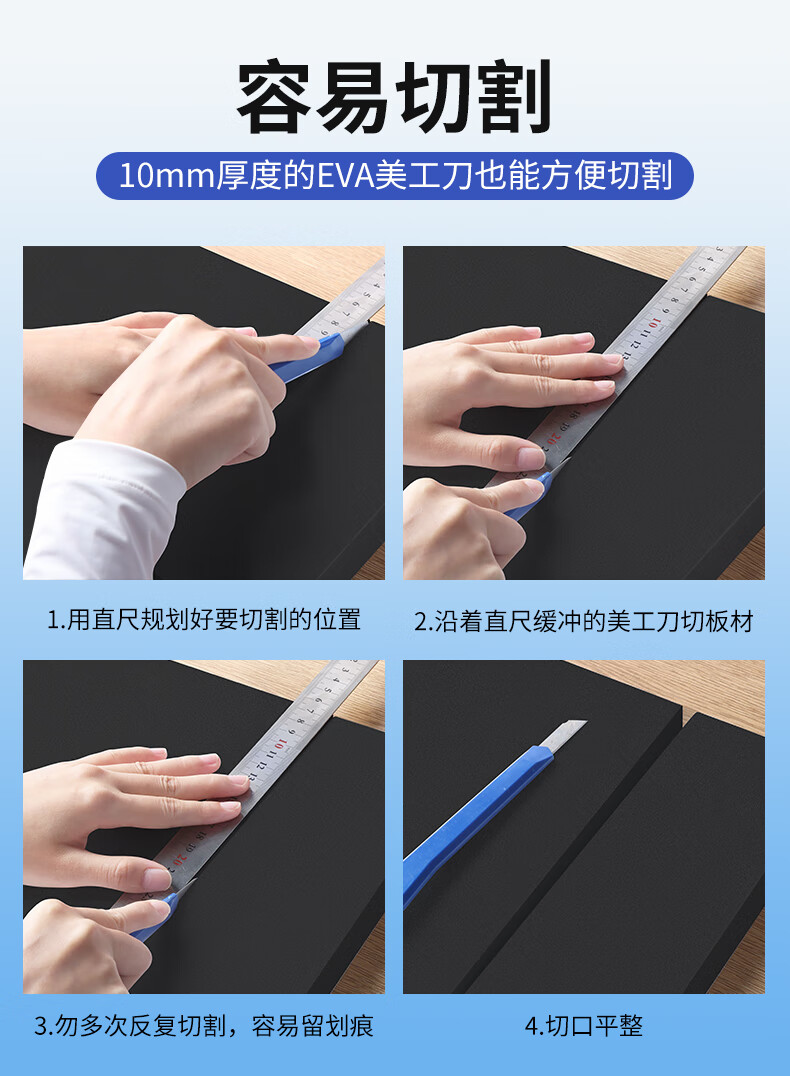 容易切割

10mm厚度的EVA美工刀也能方便切割

1.用直尺规划好要切割的位置

2.沿着直尺缓冲的美工刀切板材

3.勿多次反复切割，容易留划痕

4.切口平整