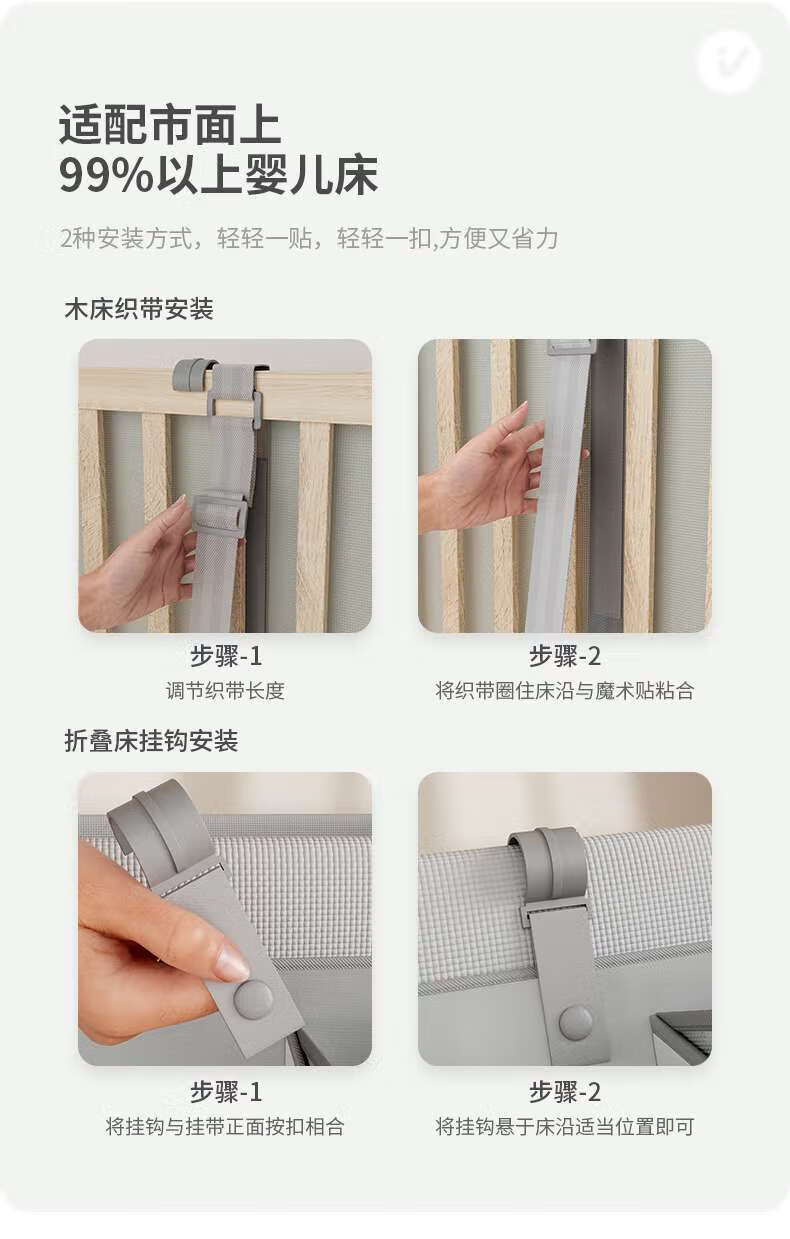 适配市面上
99%以上婴儿床

2种安装方式，轻轻一贴，轻轻一扣,方便又省力

木床织带安装

步骤-1
调节织带长度

步骤-2
将织带圈住床沿与魔术贴粘合

折叠床挂钩安装

步骤-1
将挂钩与挂带正面按扣相合

步骤-2
将挂钩悬于床沿适当位置即可