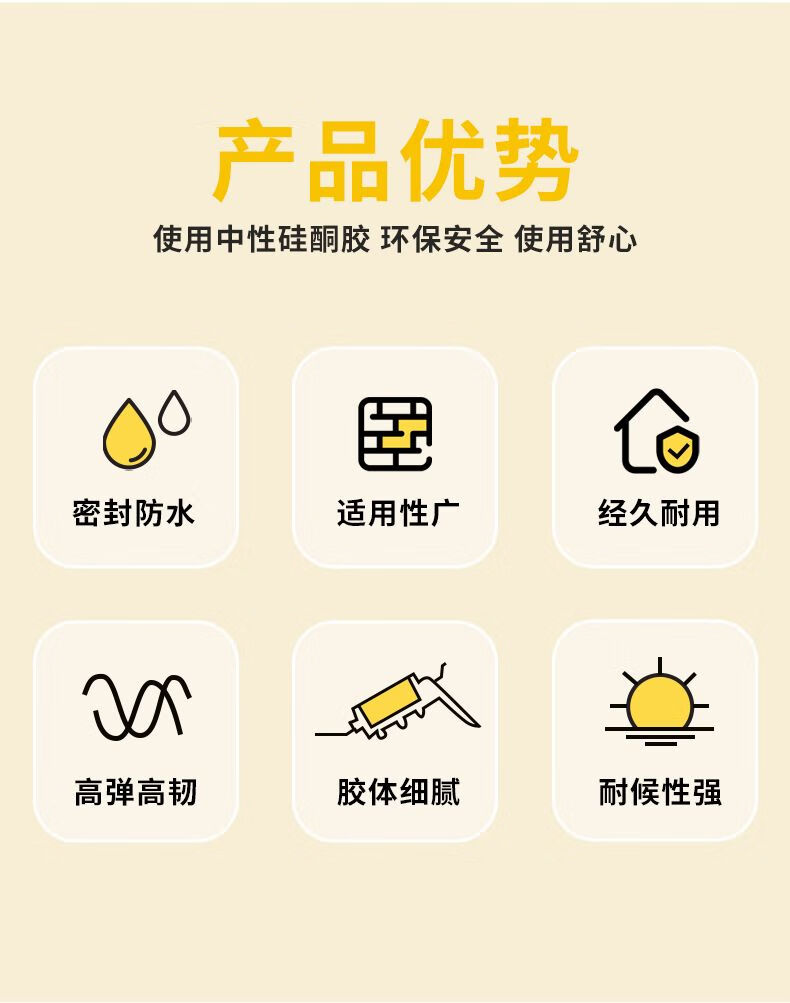 产品优势

使用中性硅酮胶 环保安全 使用舒心

密封防水

适用性广

经久耐用

高弹高韧

胶体细腻

耐候性强