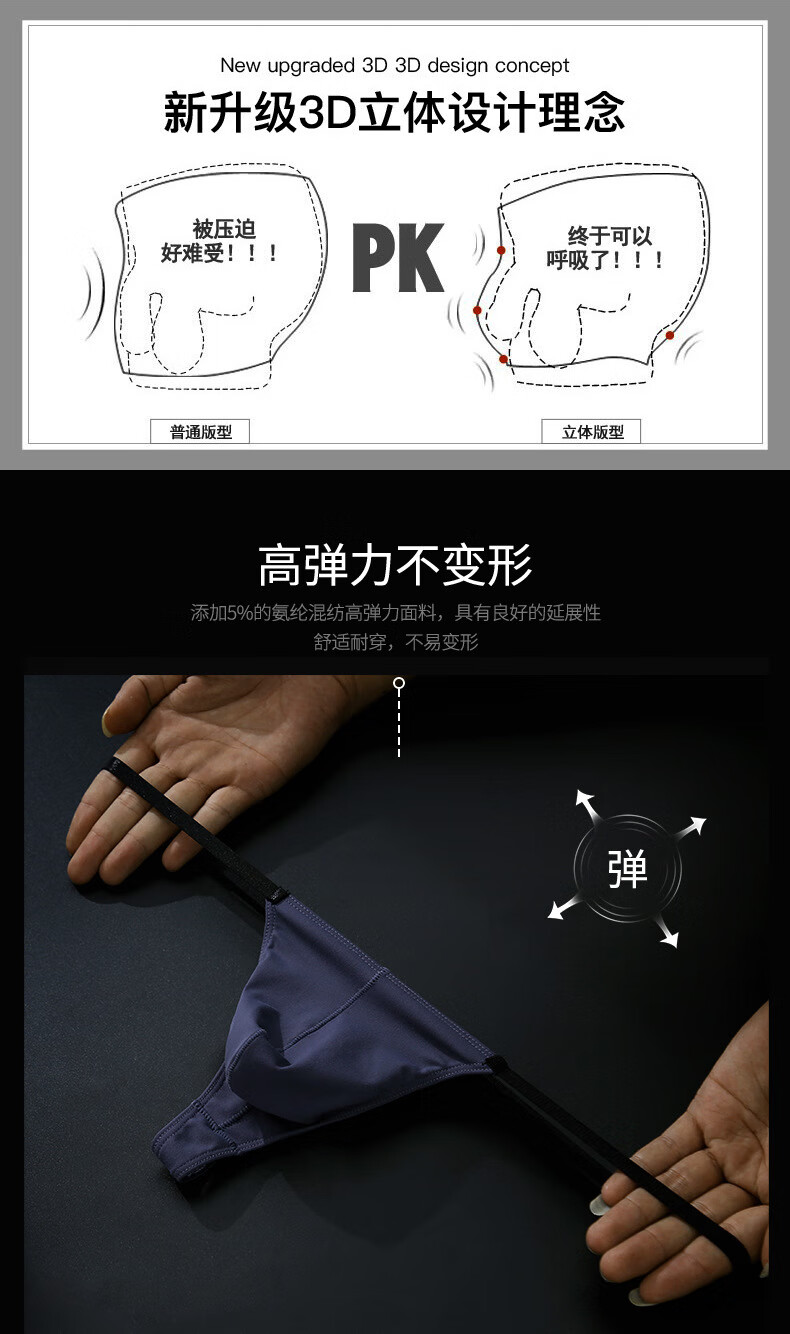 New upgraded 3D 3D design concept

新升级3D立体设计理念

被压迫
好难受！！！

PK

终于可以
呼吸了！！！

普通版型

立体版型

高弹力不变形

添加5%的氨纶混纺高弹力面料，具有良好的延展性
舒适耐穿，不易变形

弹