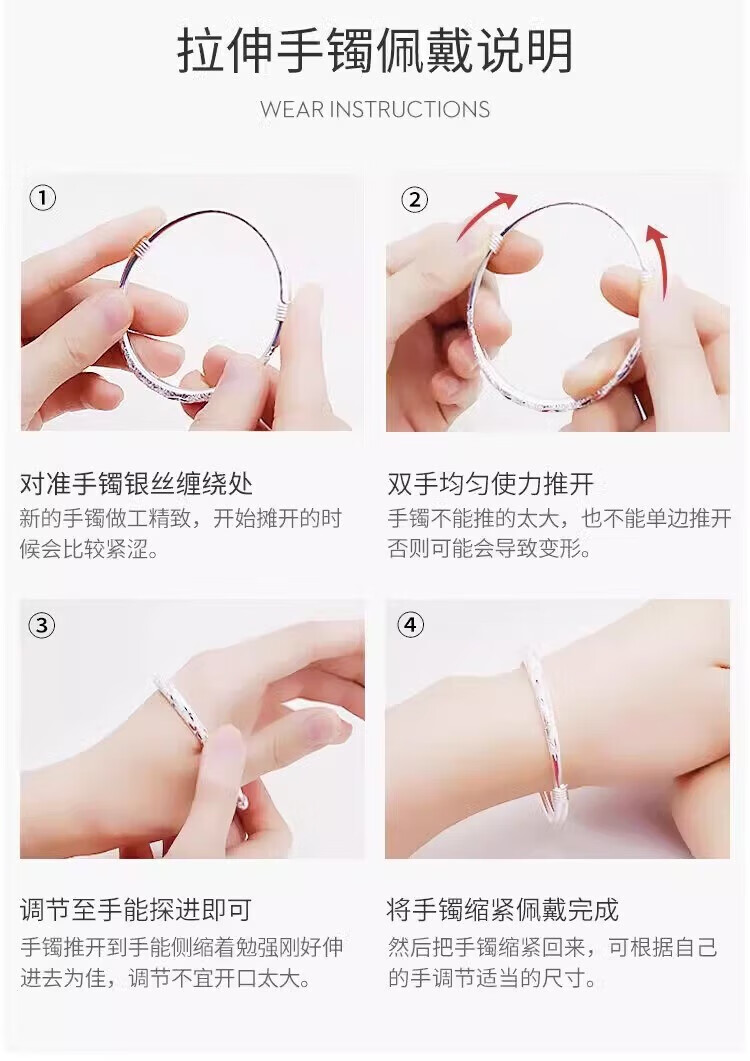 拉伸手镯佩戴说明

WEAR INSTRUCTIONS

①

对准手镯银丝缠绕处

新的手镯做工精致，开始摊开的时候会比较紧涩。

②

双手均匀使力推开

手镯不能推的太大，也不能单边推开否则可能会导致变形。

③

调节至手能探进即可

手镯推开到手能侧缩着勉强刚好伸进去为佳，调节不宜开口太大。

④

将手镯缩紧佩戴完成

然后把手镯缩紧回来，可根据自己的手调节适当的尺寸。