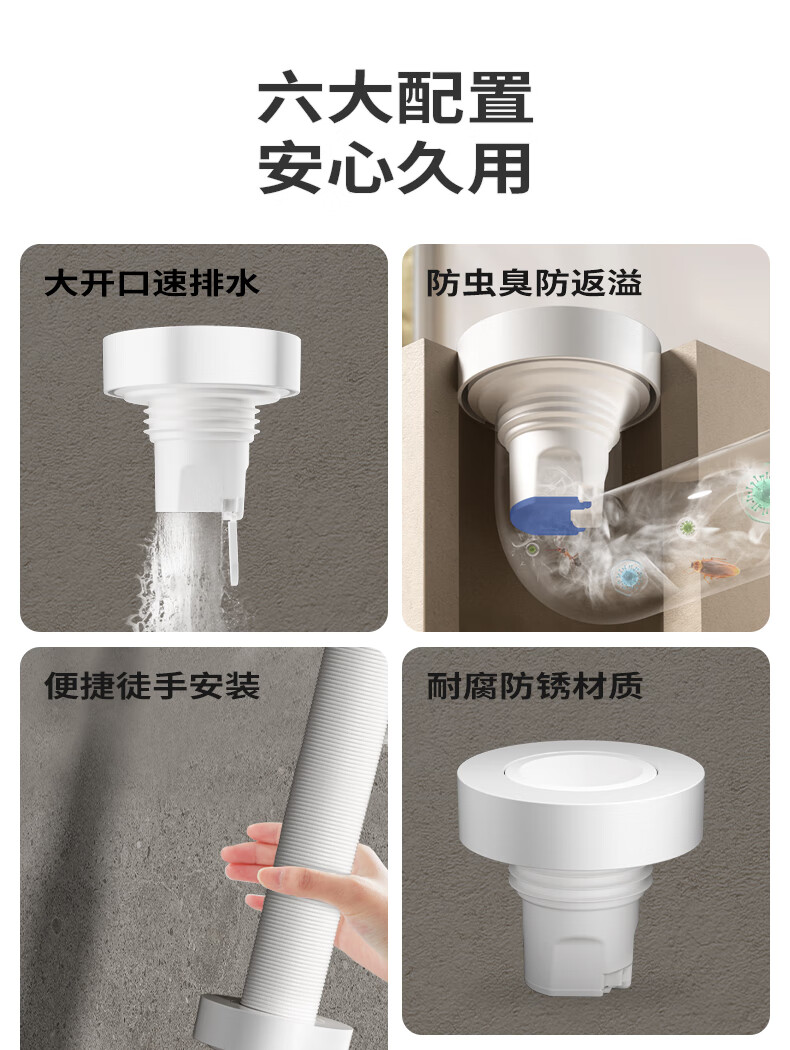 六大配置
安心久用

大开口速排水

防虫臭防返溢

便捷徒手安装

耐腐防锈材质