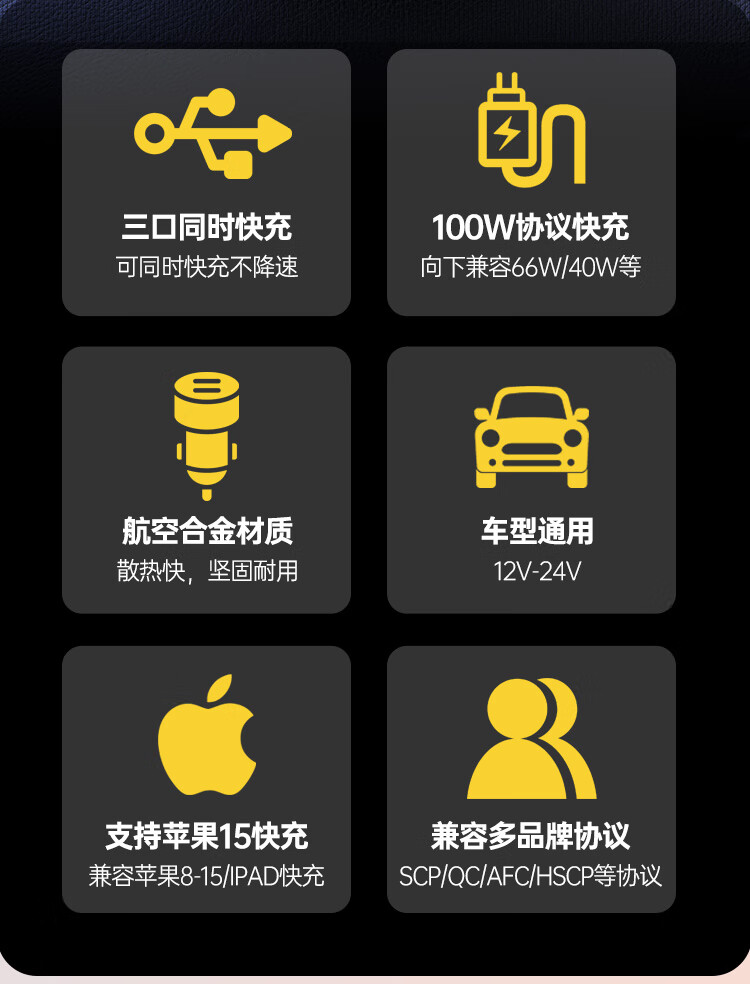 三口同时快充
可同时快充不降速

100W协议快充
向下兼容66W/40W等

航空合金材质
散热快，坚固耐用

车型通用
12V-24V

支持苹果15快充
兼容苹果8-15/IPAD快充

兼容多品牌协议
SCP/QC/AFC/HSCP等协议