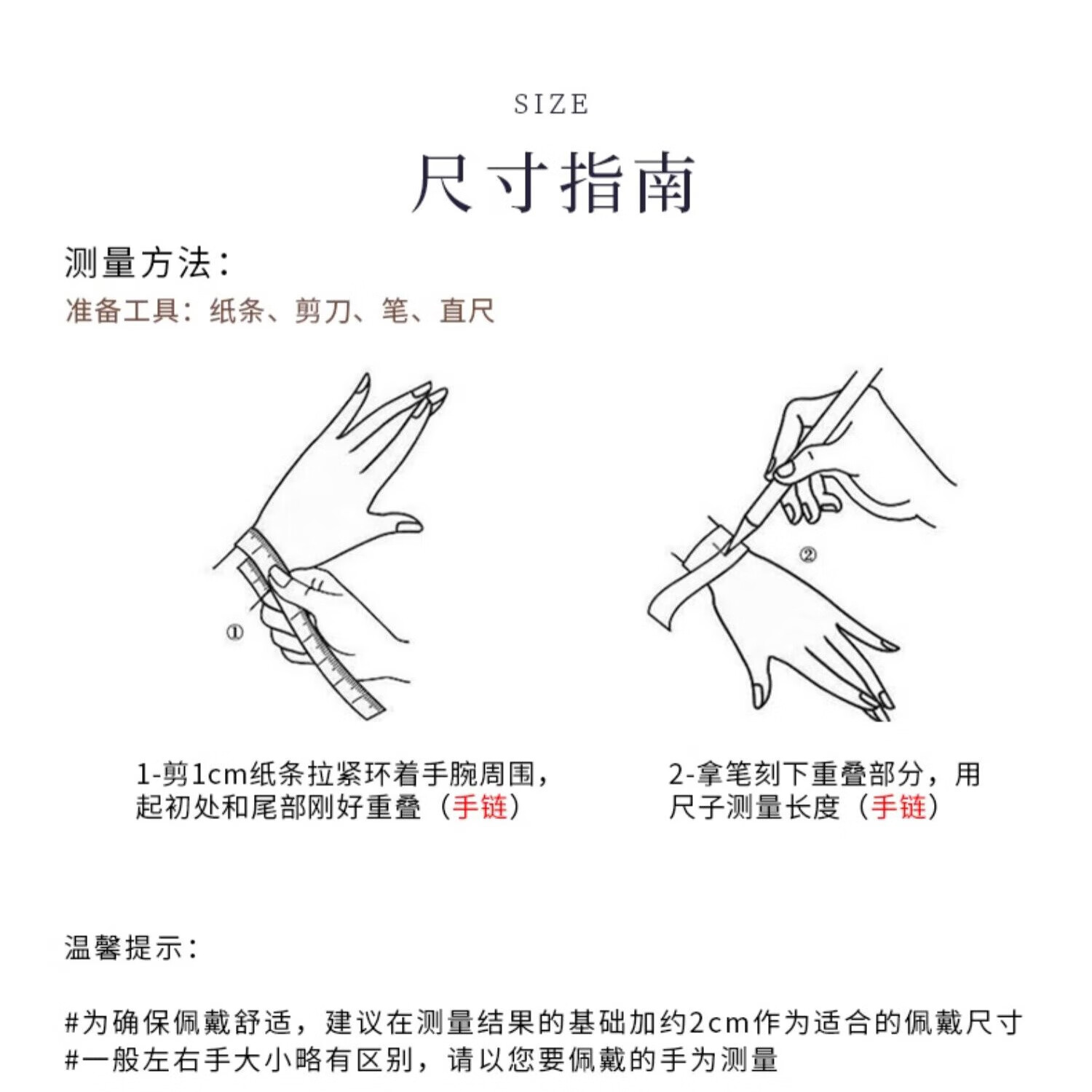 SIZE

尺寸指南

测量方法：

准备工具：纸条、剪刀、笔、直尺

①

②

1-剪1cm纸条拉紧环着手腕周围，起初处和尾部刚好重叠（手链）

2-拿笔刻下重叠部分，用尺子测量长度（手链）

温馨提示：

#为确保佩戴舒适，建议在测量结果的基础加约2cm作为适合的佩戴尺寸
#一般左右手大小略有区别，请以您要佩戴的手为测量