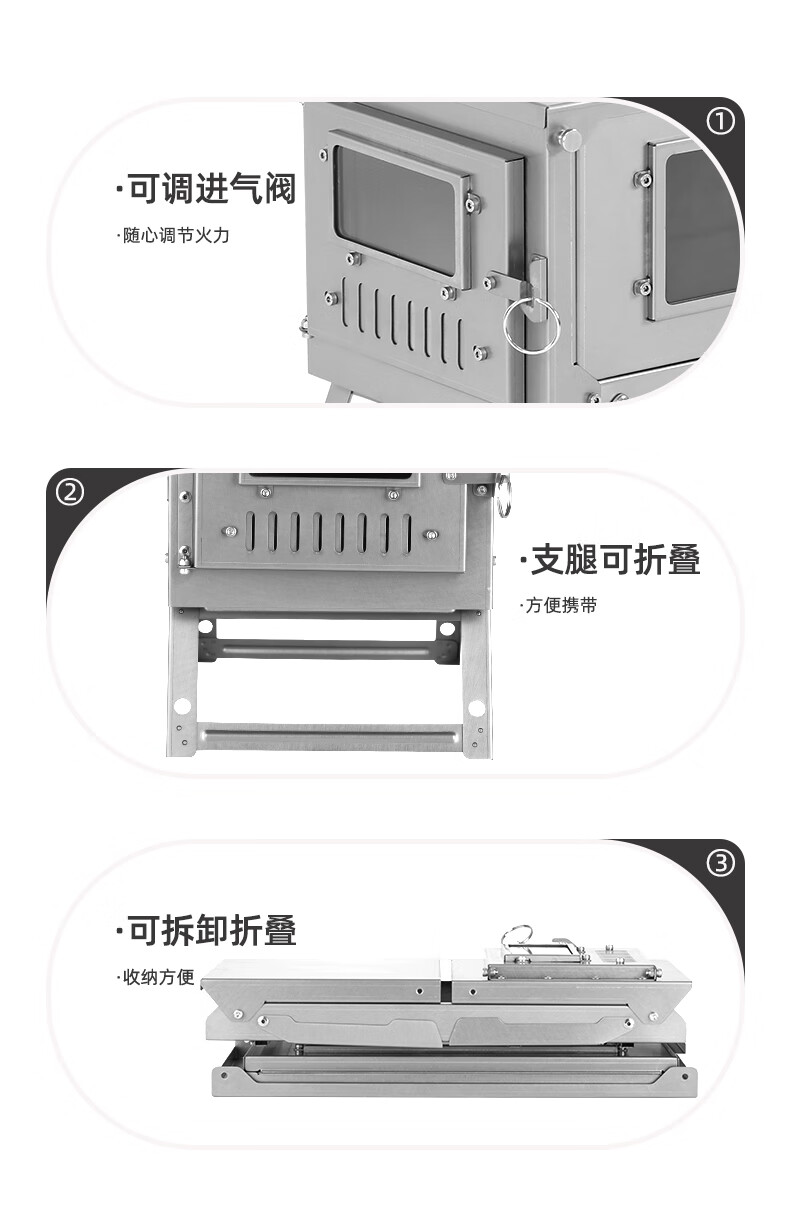 ①

·可调进气阀

·随心调节火力

②

·支腿可折叠

·方便携带

③

·可拆卸折叠

·收纳方便