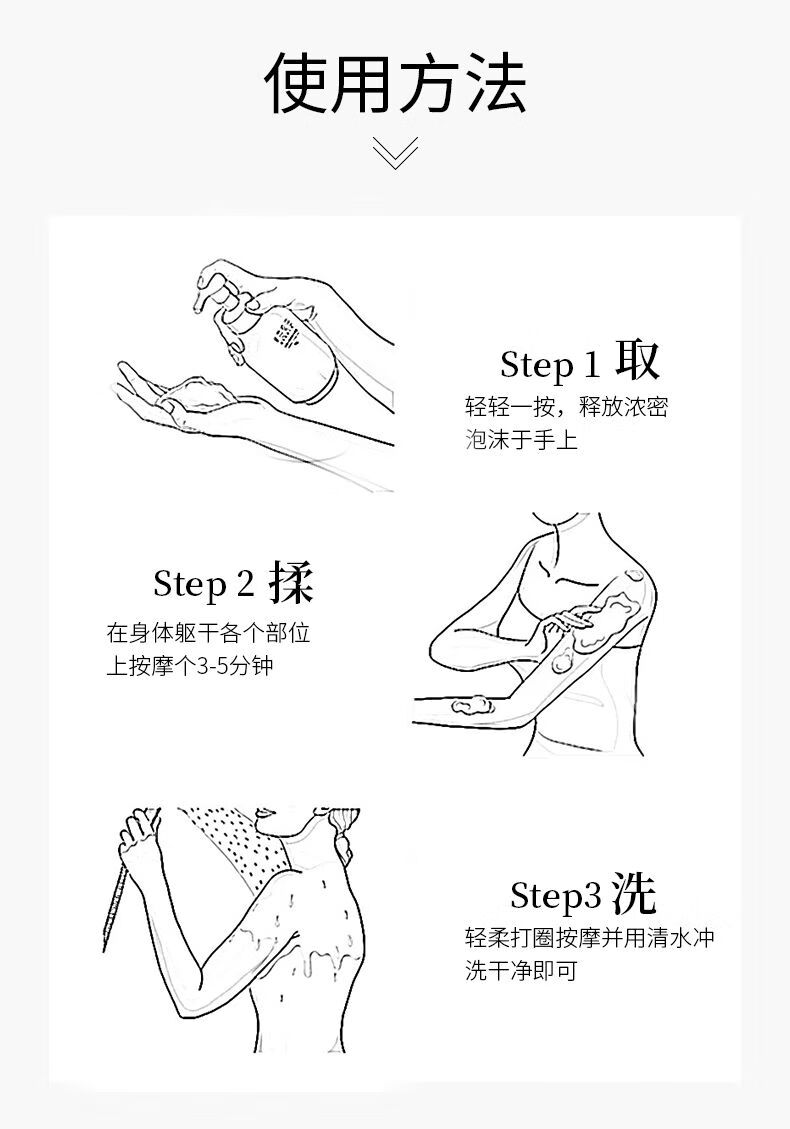 使用方法

Step 1 取
轻轻一按，释放浓密泡沫于手上

Step 2 揉
在身体躯干各个部位上按摩个3-5分钟

Step3 洗
轻柔打圈按摩并用清水冲洗干净即可