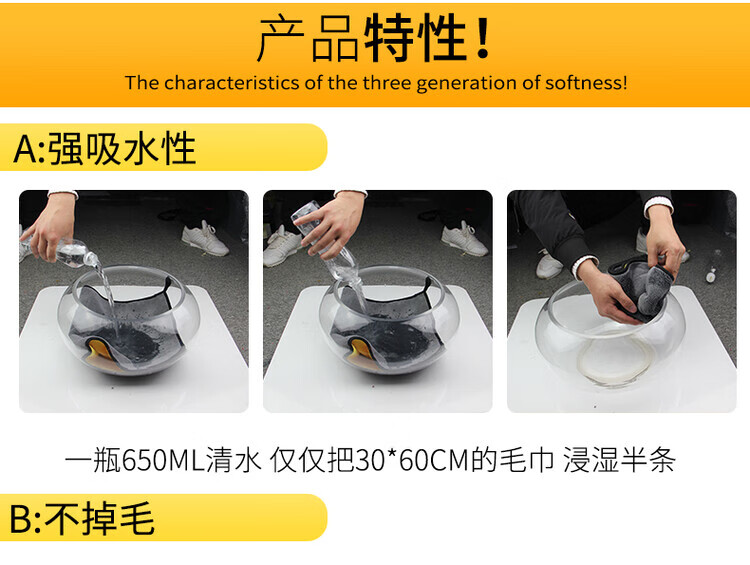 产品特性！

The characteristics of the three generation of softness!

A:强吸水性

一瓶650ML清水 仅仅把30*60CM的毛巾 浸湿半条

B:不掉毛