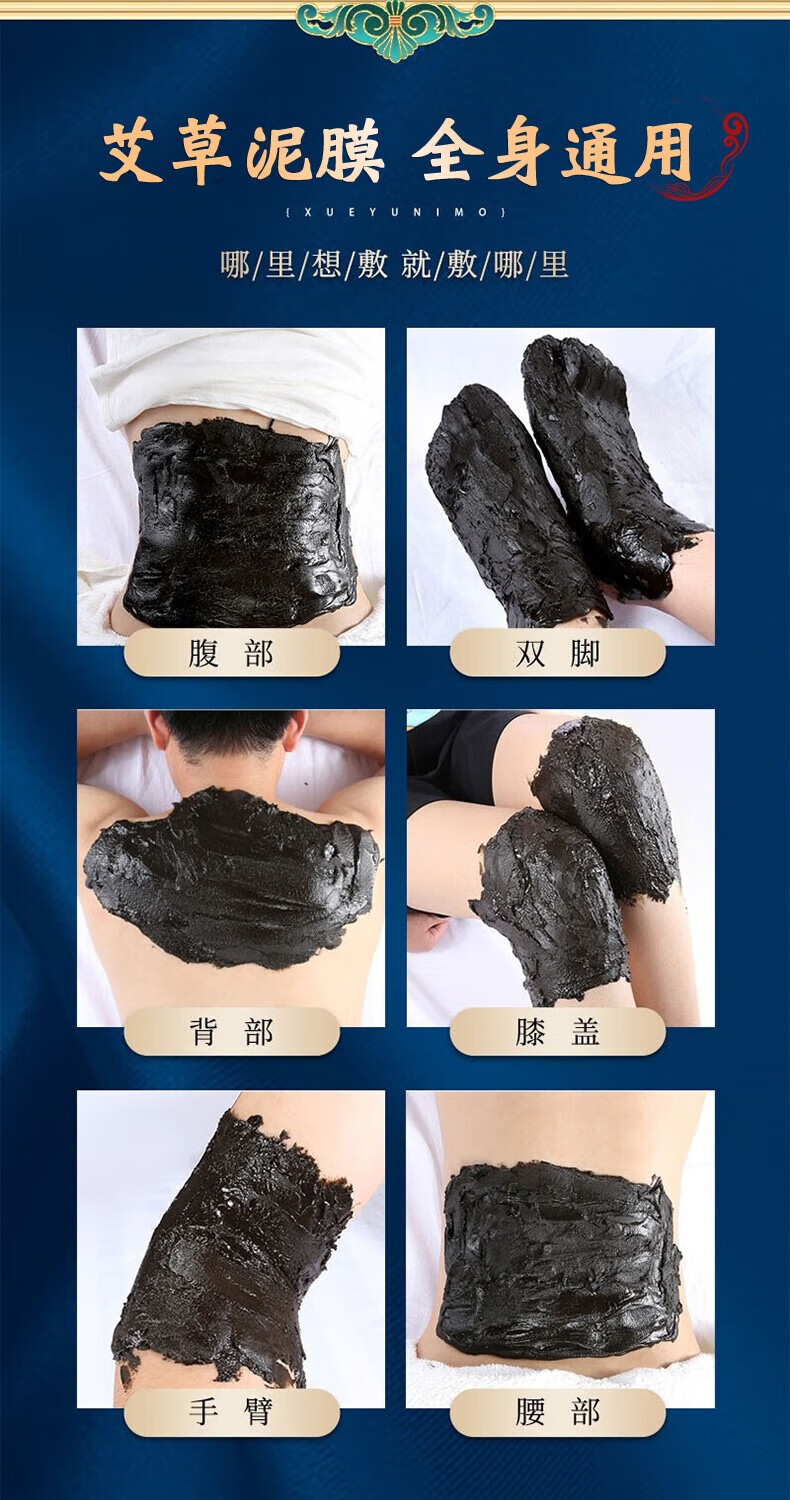 艾草泥膜 全身通用

{ XUEYUNIMO }

哪/里/想/敷 就/敷/哪/里

腹 部

双 脚

背 部

膝 盖

手 臂

腰 部