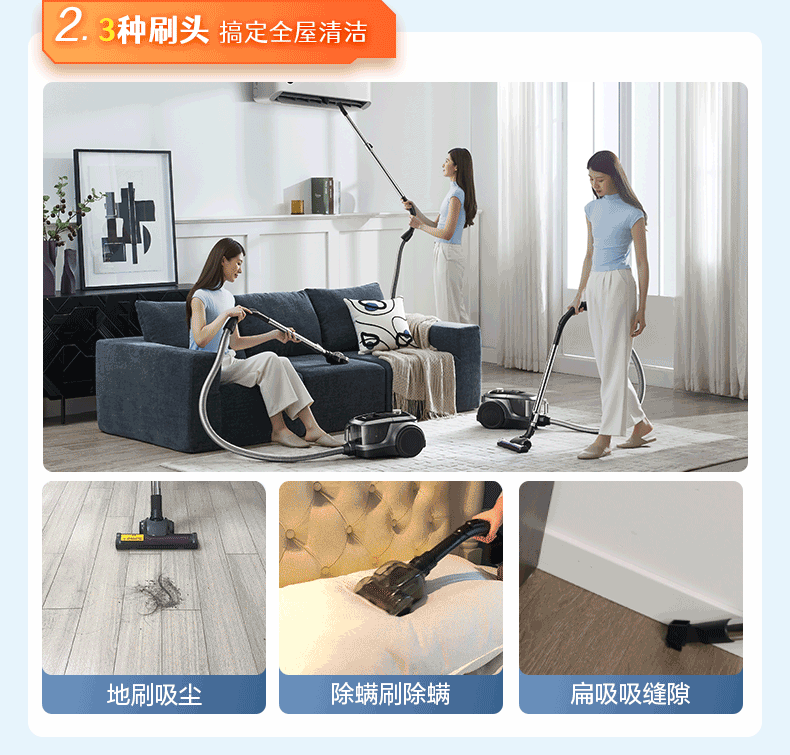 2. 3种刷头 搞定全屋清洁

地刷吸尘

除螨刷除螨

扁吸吸缝隙