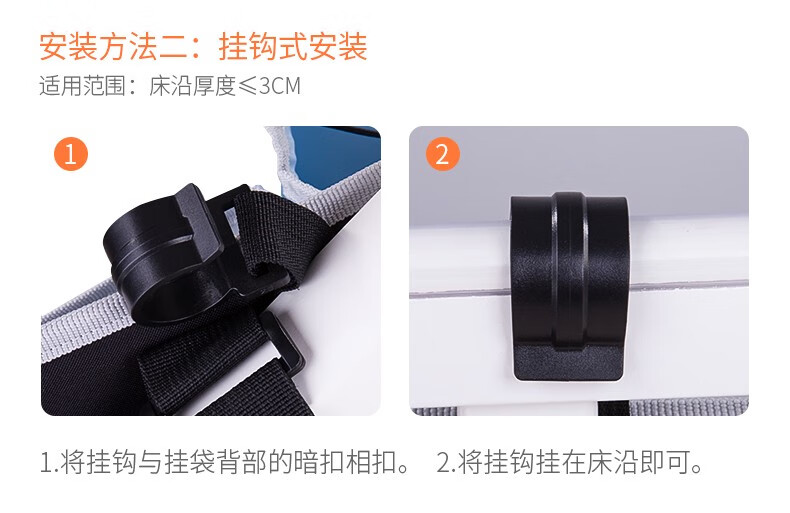 安装方法二：挂钩式安装

适用范围：床沿厚度≤3CM

1

2

1.将挂钩与挂袋背部的暗扣相扣。 2.将挂钩挂在床沿即可。