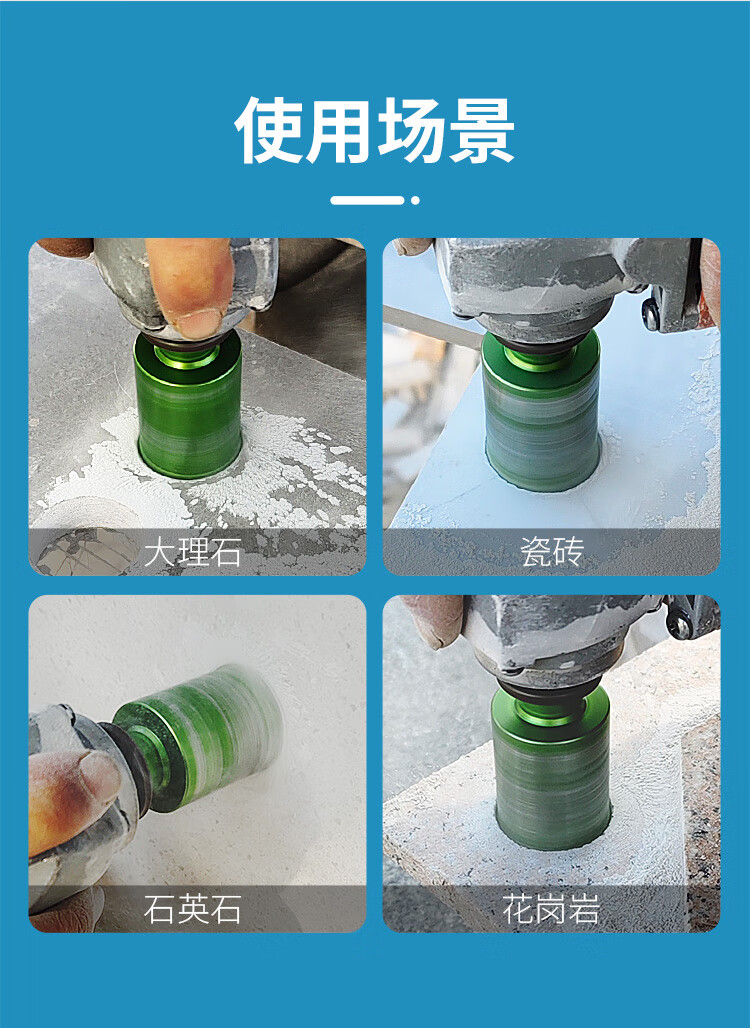 使用场景

大理石

瓷砖

石英石

花岗岩