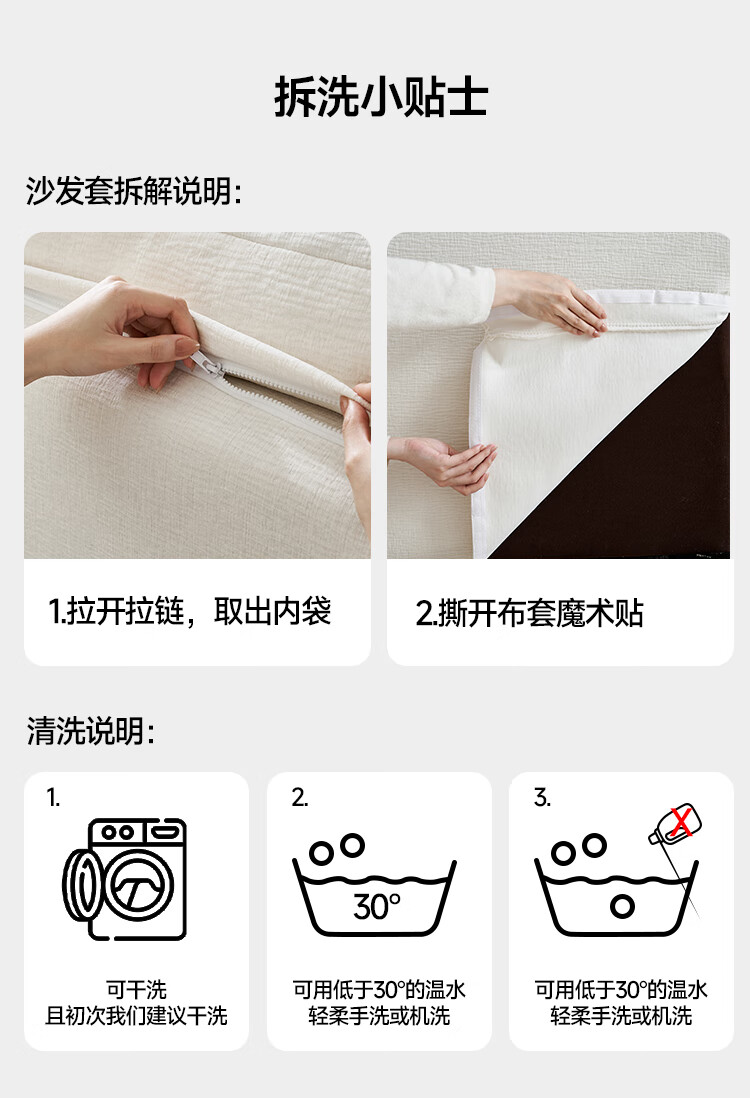 拆洗小贴士

沙发套拆解说明:

1.拉开拉链，取出内袋

2.撕开布套魔术贴

清洗说明:

1.

可干洗
且初次我们建议干洗

2.

30°

可用低于30°的温水
轻柔手洗或机洗

3.

可用低于30°的温水
轻柔手洗或机洗