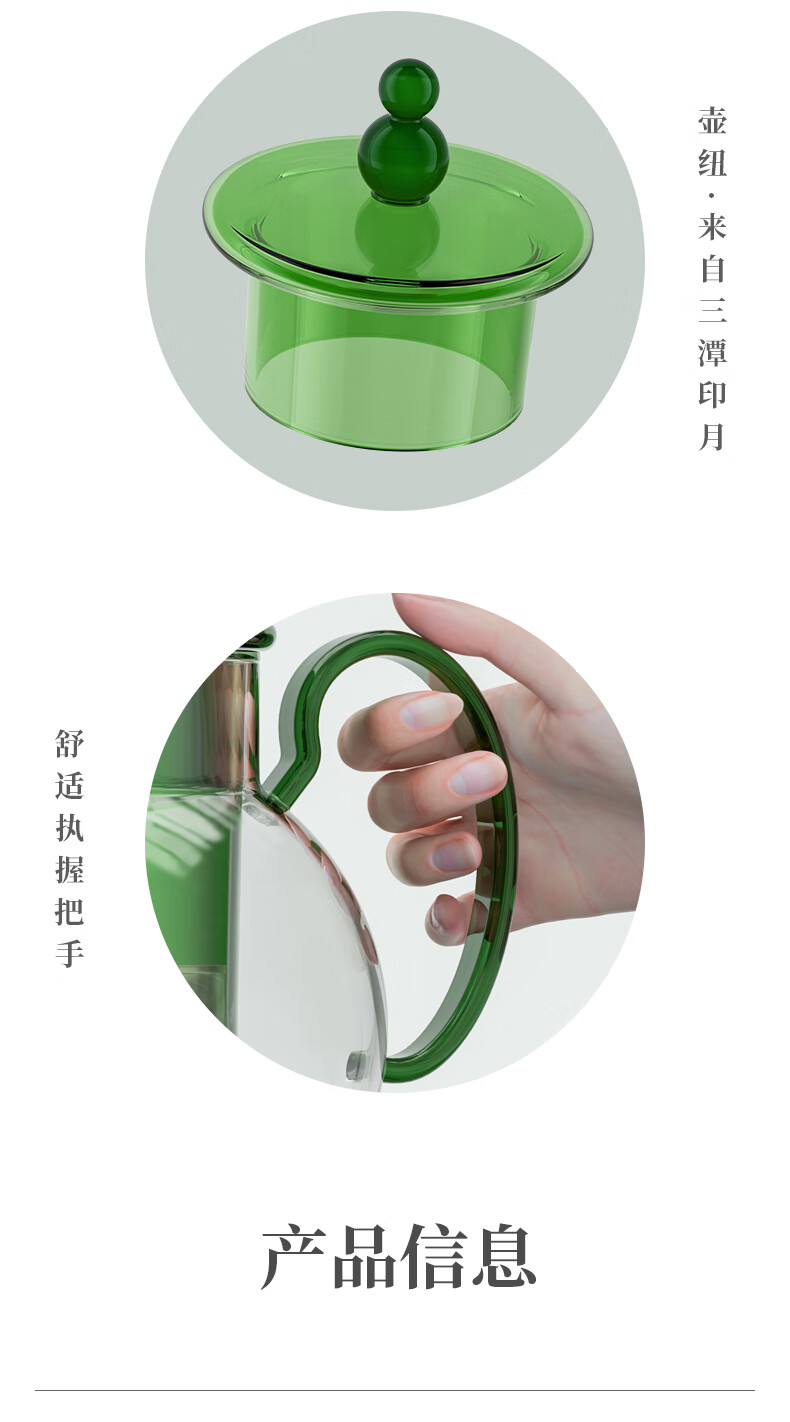 壶纽·来自三潭印月

舒适执握把手

产品信息