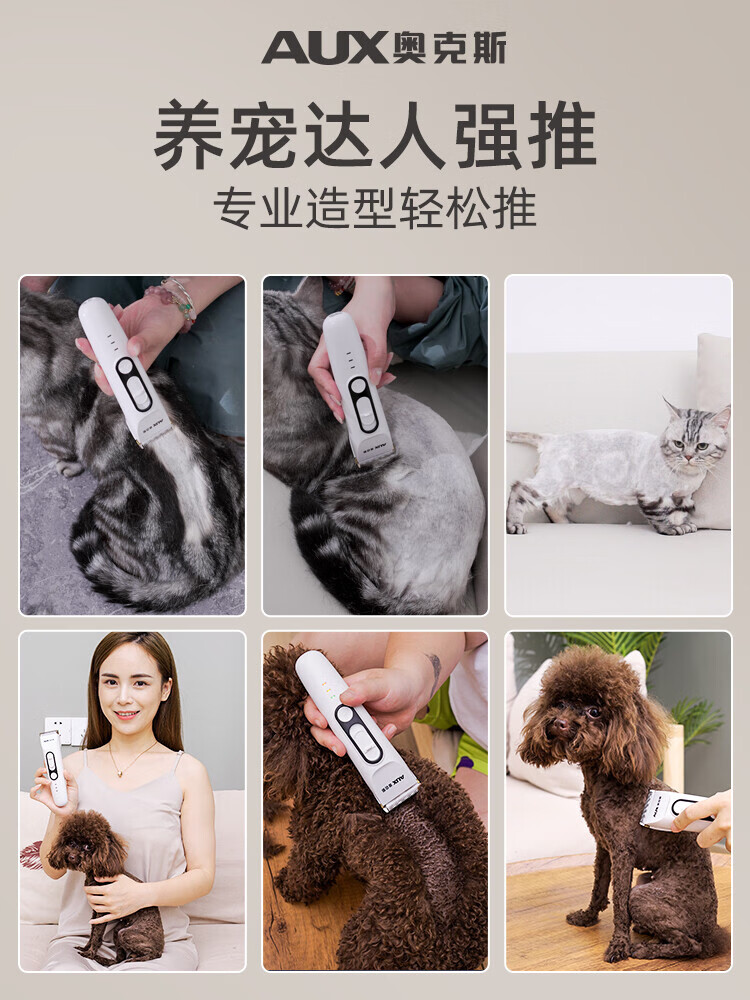 AUX奥克斯

养宠达人强推

专业造型轻松推